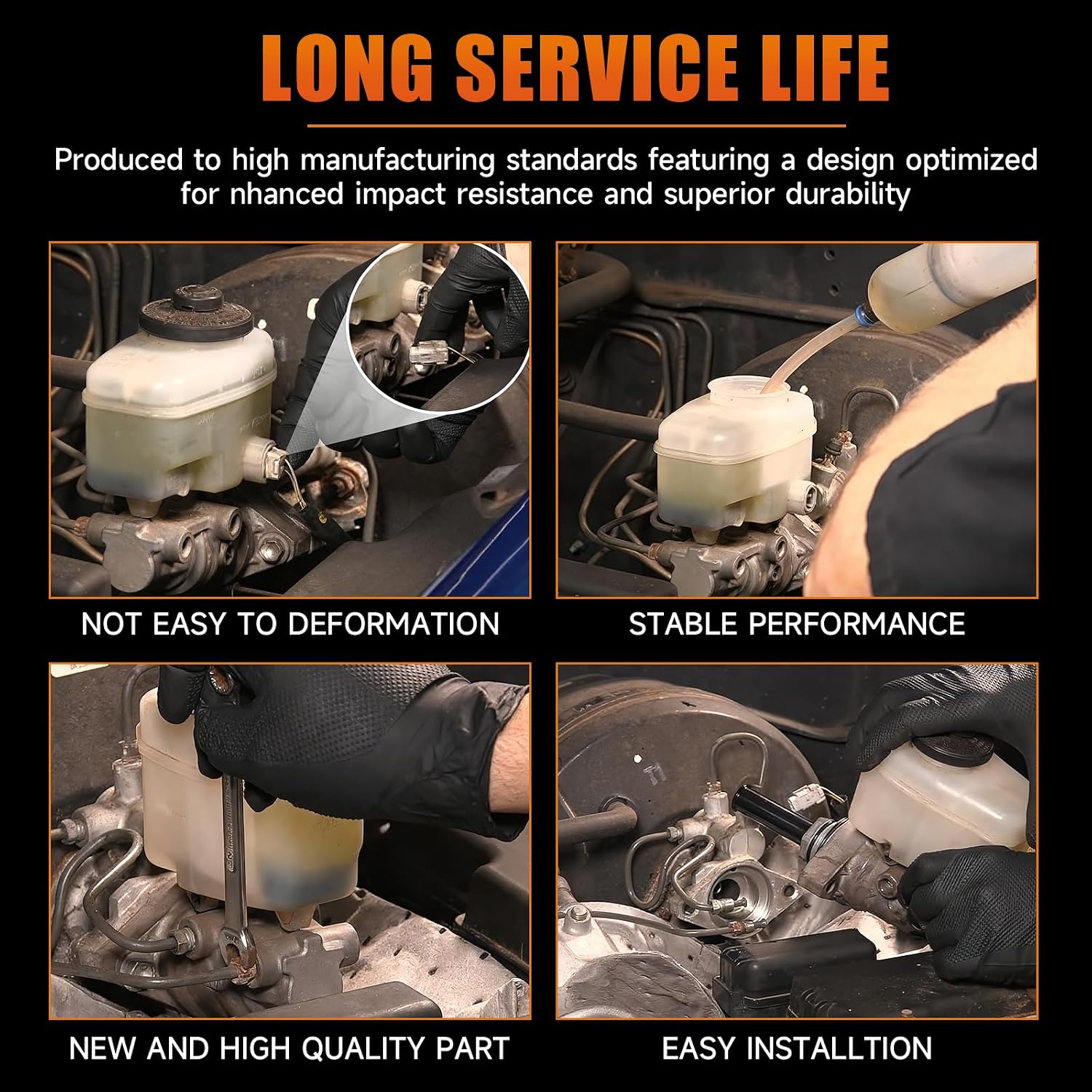 LONG SERVICE LIFE

Produced to high manufacturing standards featuring a design optimized for nhanced impact resistance and superior durability

NOT EASY TO DEFORMATION

STABLE PERFORMANCE

NEW AND HIGH QUALITY PART

EASY INSTALLTION