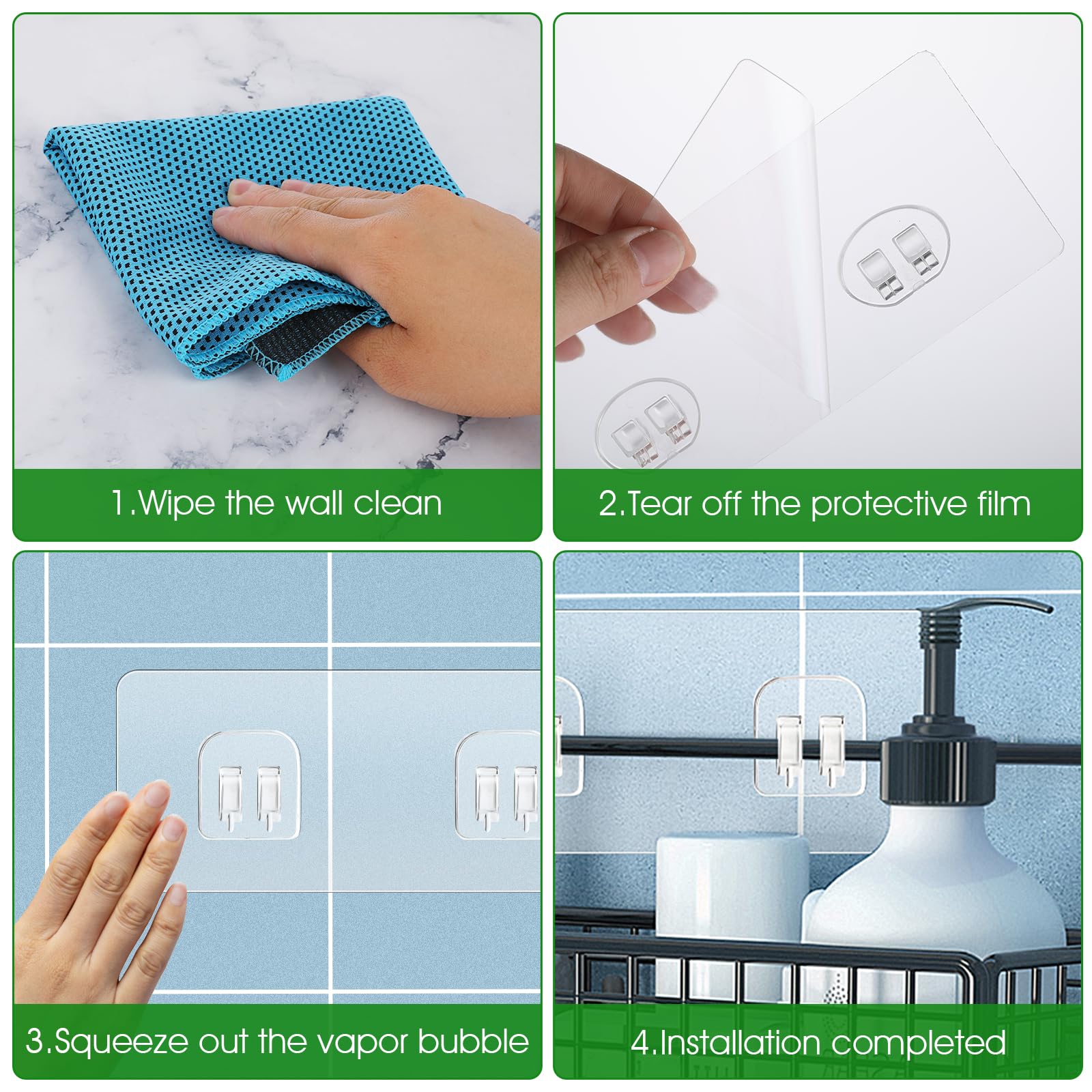 1.Wipe the wall clean

2.Tear off the protective film

3.Squeeze out the vapor bubble

4.Installation completed