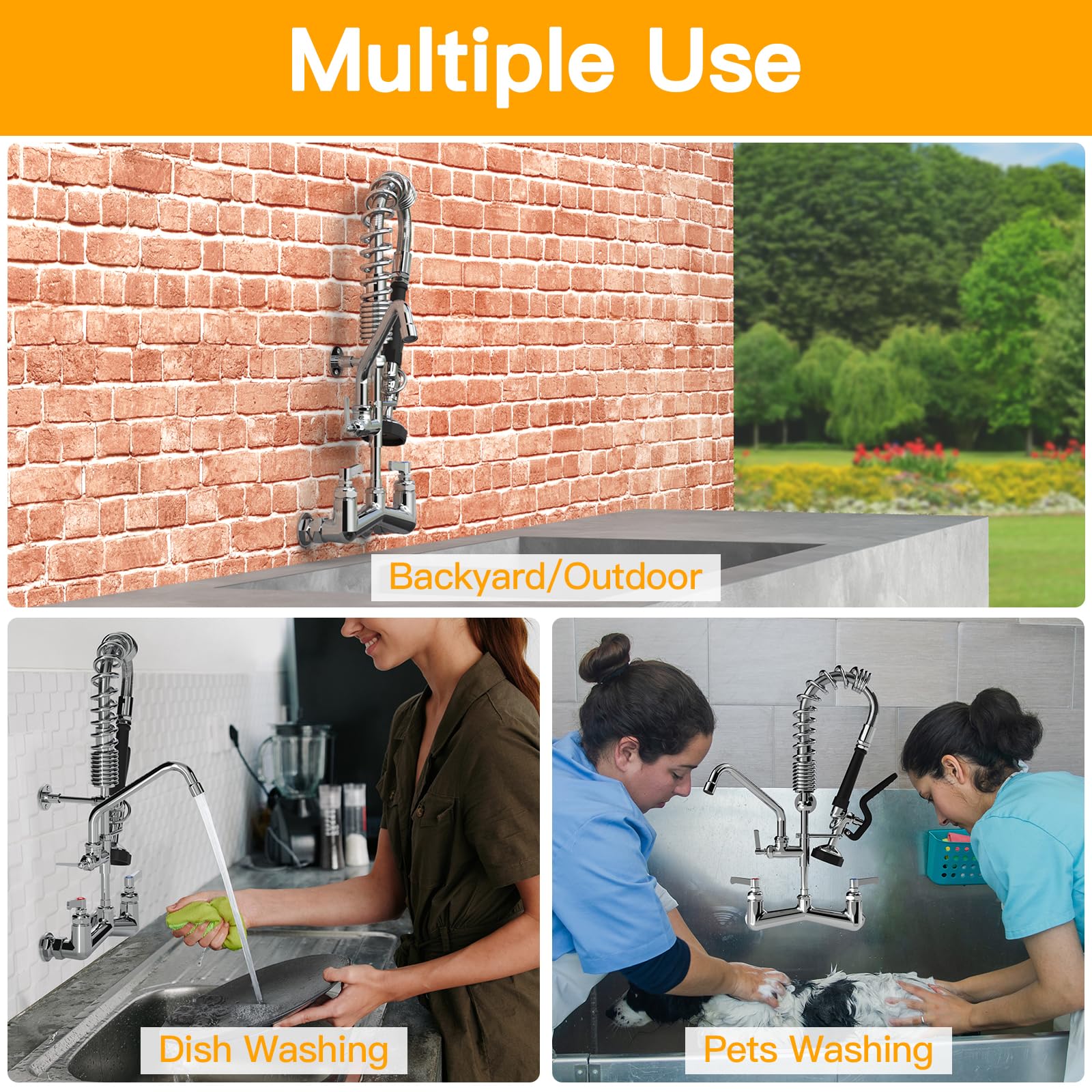 Multiple Use

Backyard/Outdoor

Dish Washing

Pets Washing