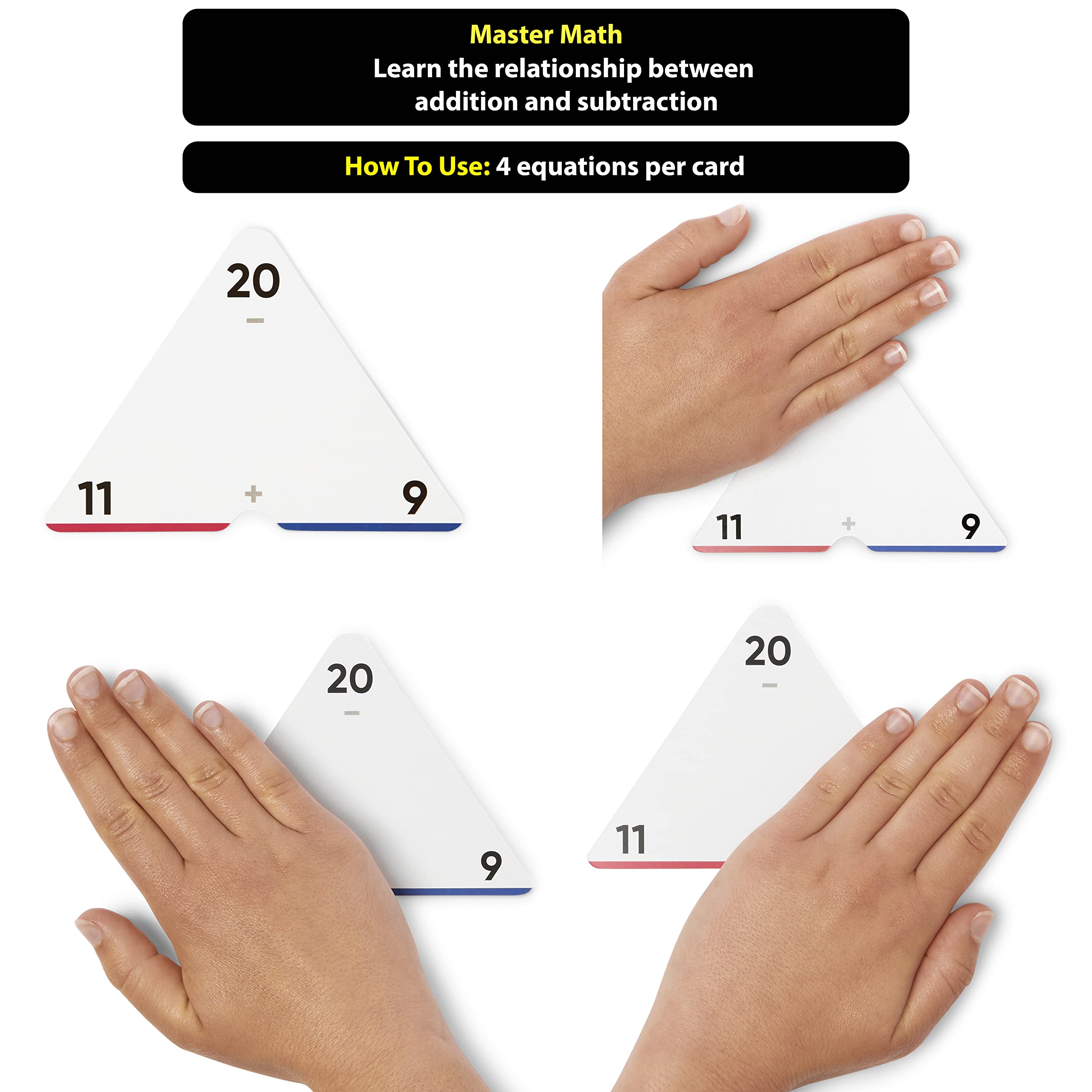 Master Math
Learn the relationship between addition and subtraction

How To Use: 4 equations per card

20
−
11
+
9

11
+
9

20
−
9

20
−
11