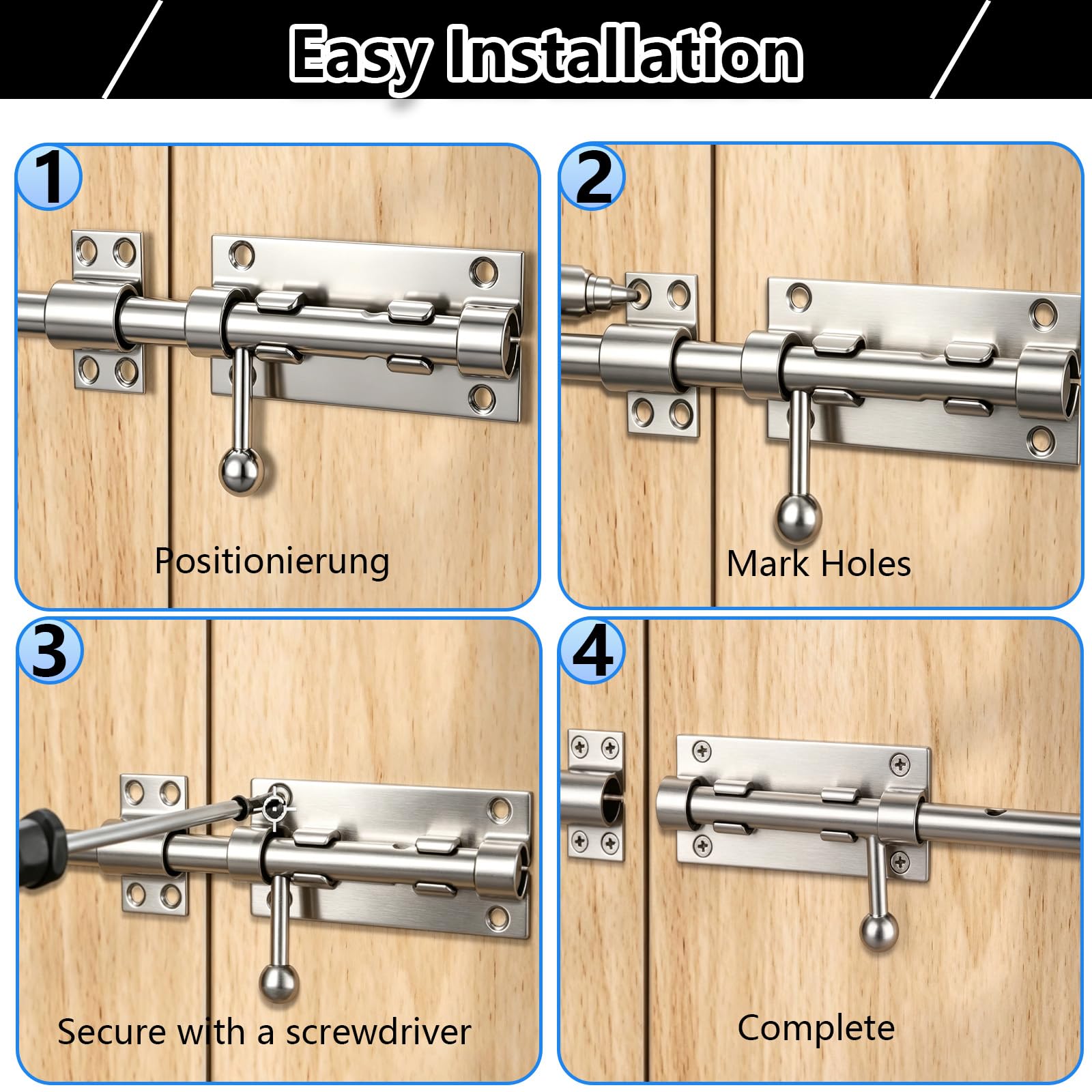 Easy Installation

1

Positionierung

2

Mark Holes

3

Secure with a screwdriver

4

Complete