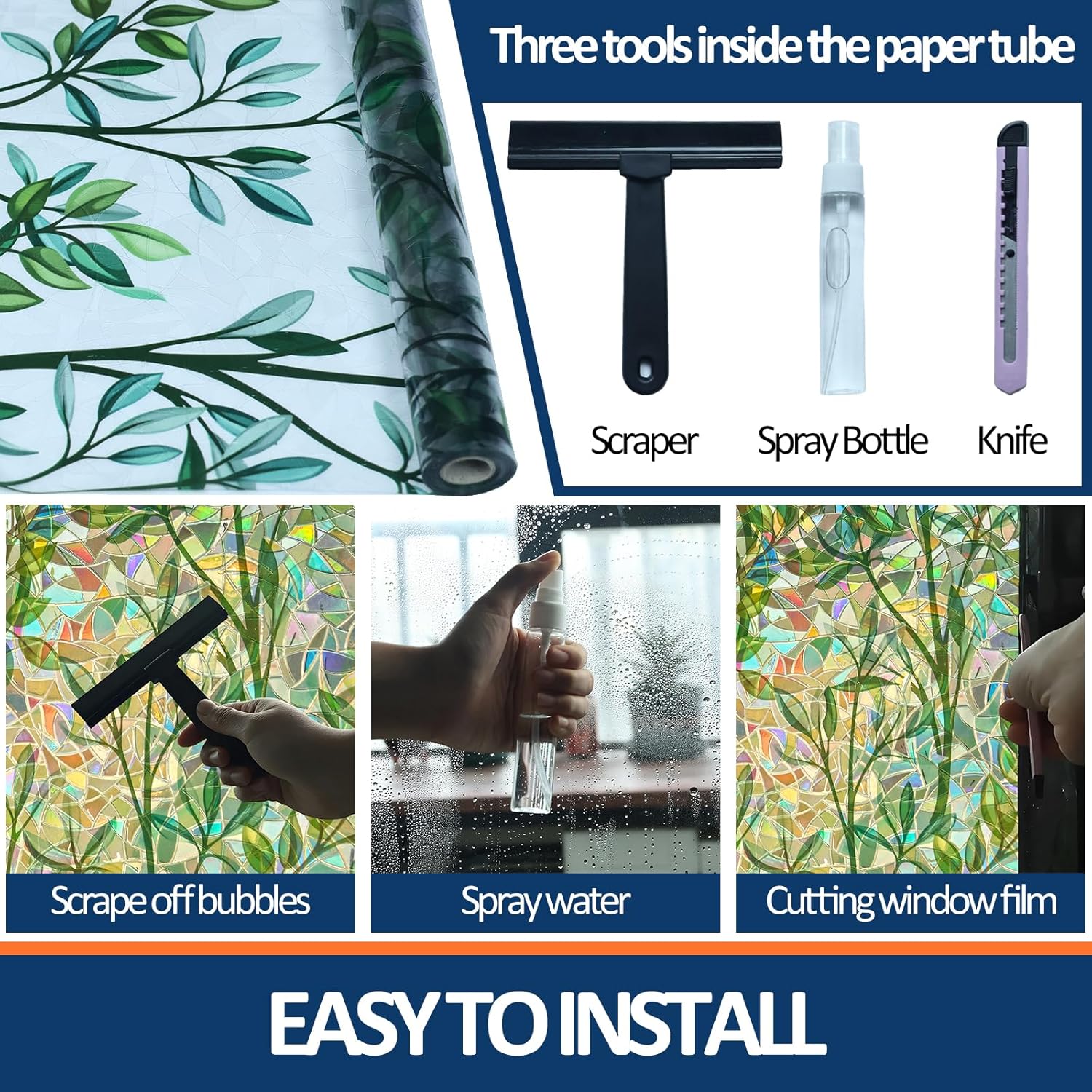 Three tools inside the paper tube

Scraper

Spray Bottle

Knife

Scrape off bubbles

Spray water

Cutting window film

EASY TO INSTALL