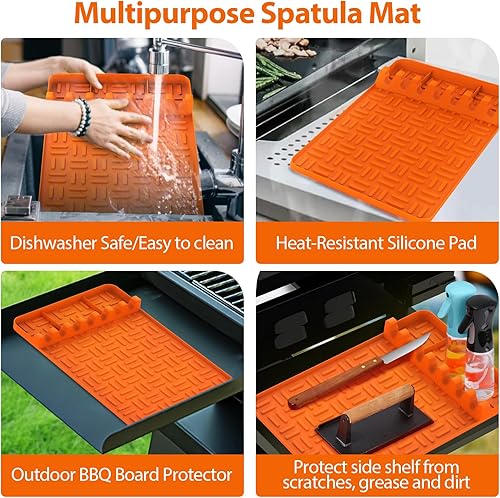 Multipurpose Spatula Mat

Dishwasher Safe/Easy to clean

Heat-Resistant Silicone Pad

Outdoor BBQ Board Protector

Protect side shelf from scratches, grease and dirt