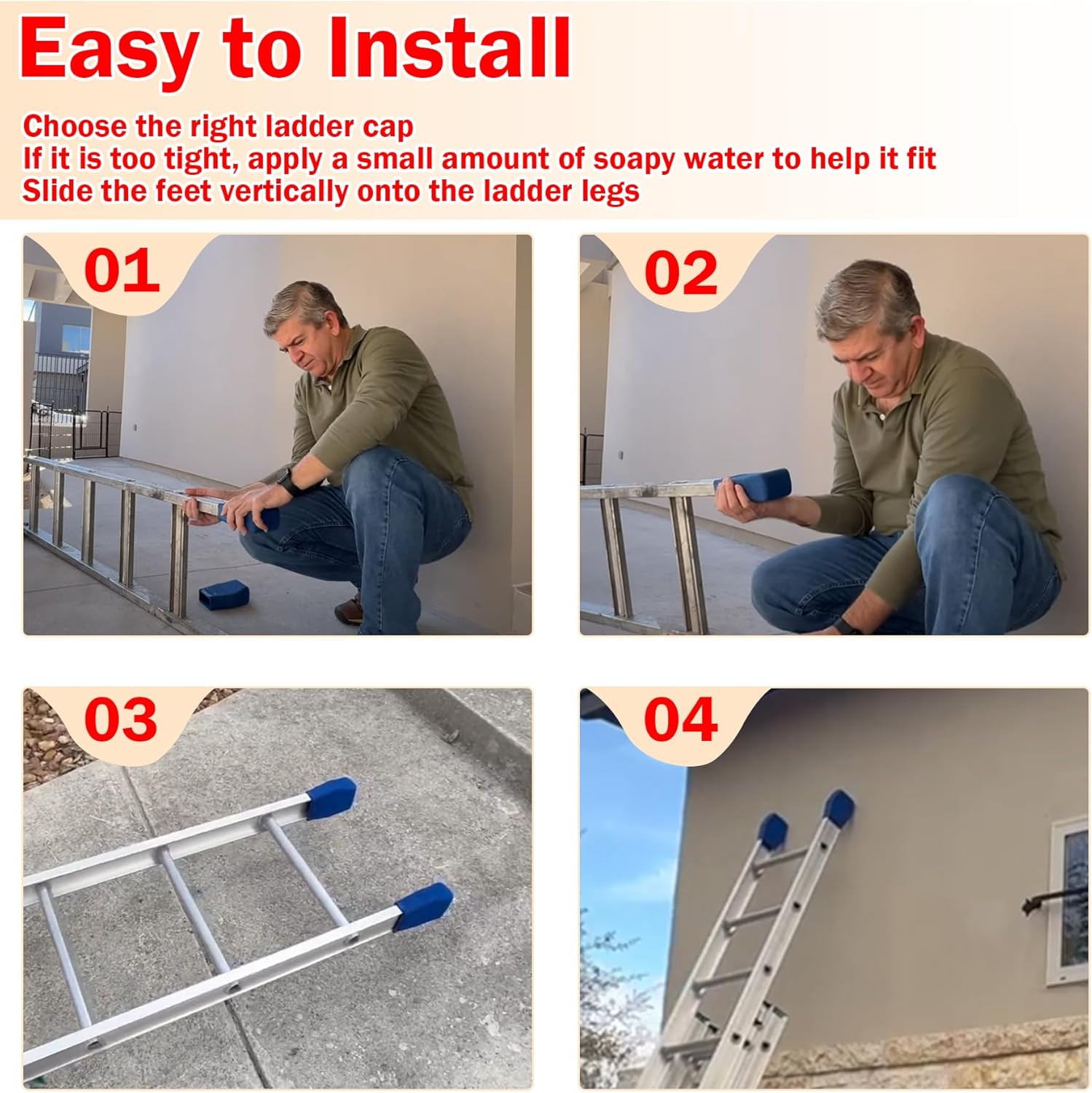 Easy to Install

Choose the right ladder cap
If it is too tight, apply a small amount of soapy water to help it fit
Slide the feet vertically onto the ladder legs

01

02

03

04