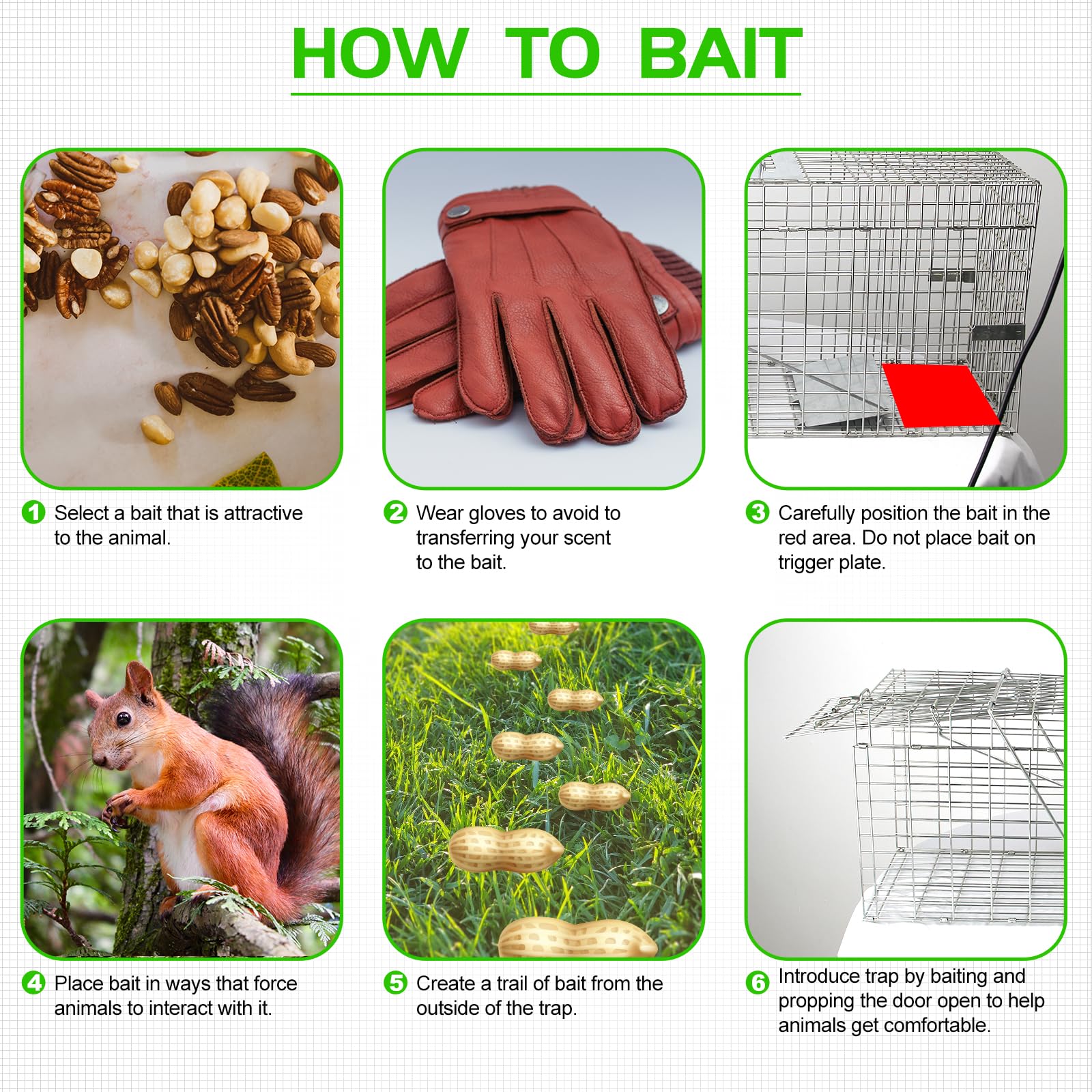 HOW TO BAIT

1 Select a bait that is attractive to the animal.

2 Wear gloves to avoid to transferring your scent to the bait.

3 Carefully position the bait in the red area. Do not place bait on trigger plate.

4 Place bait in ways that force animals to interact with it.

5 Create a trail of bait from the outside of the trap.

6 Introduce trap by baiting and propping the door open to help animals get comfortable.