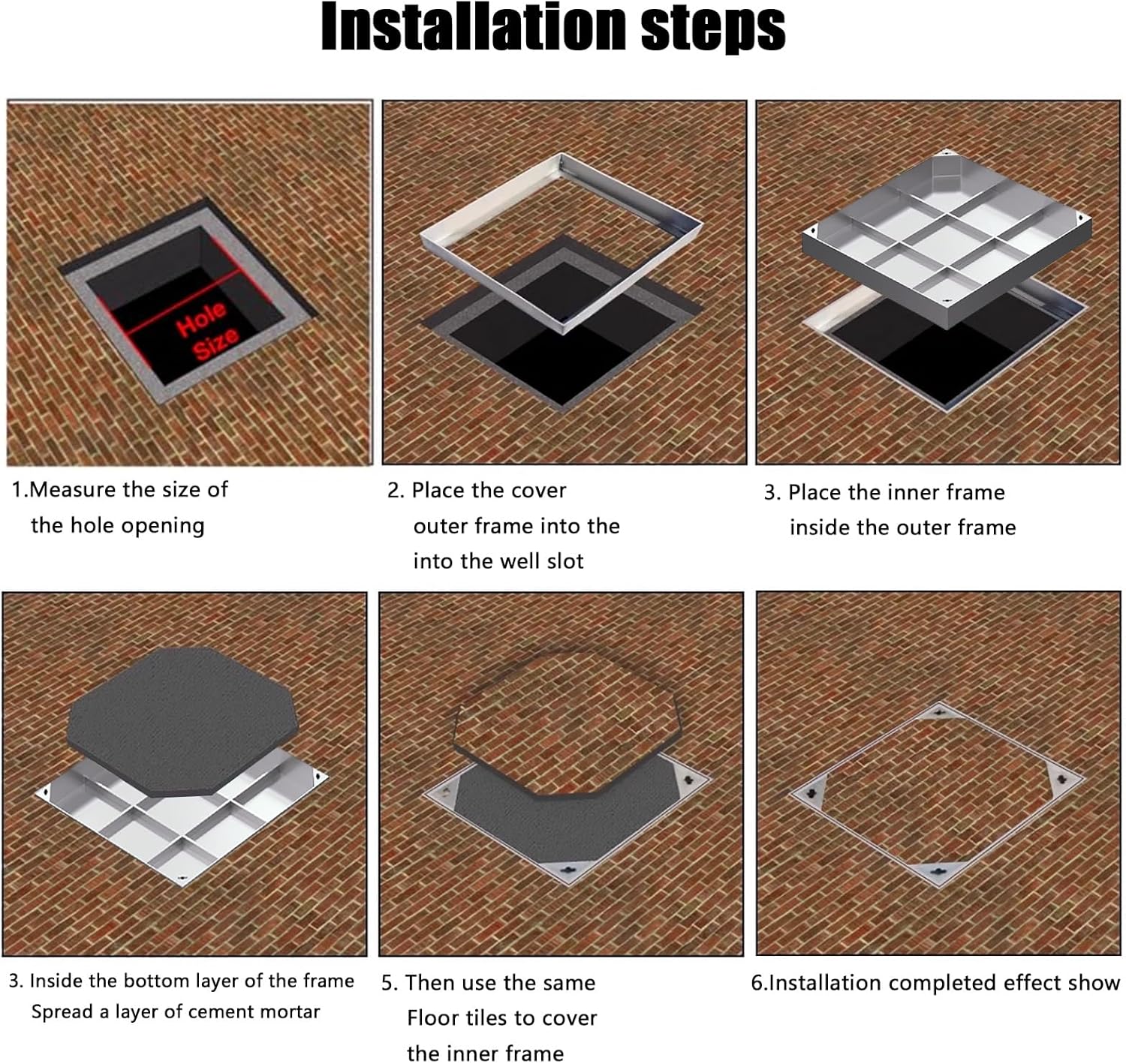 Installation steps

Hole Size

1.Measure the size of the hole opening

2. Place the cover outer frame into the into the well slot

3. Place the inner frame inside the outer frame

3. Inside the bottom layer of the frame Spread a layer of cement mortar

5. Then use the same Floor tiles to cover the inner frame

6.Installation completed effect show