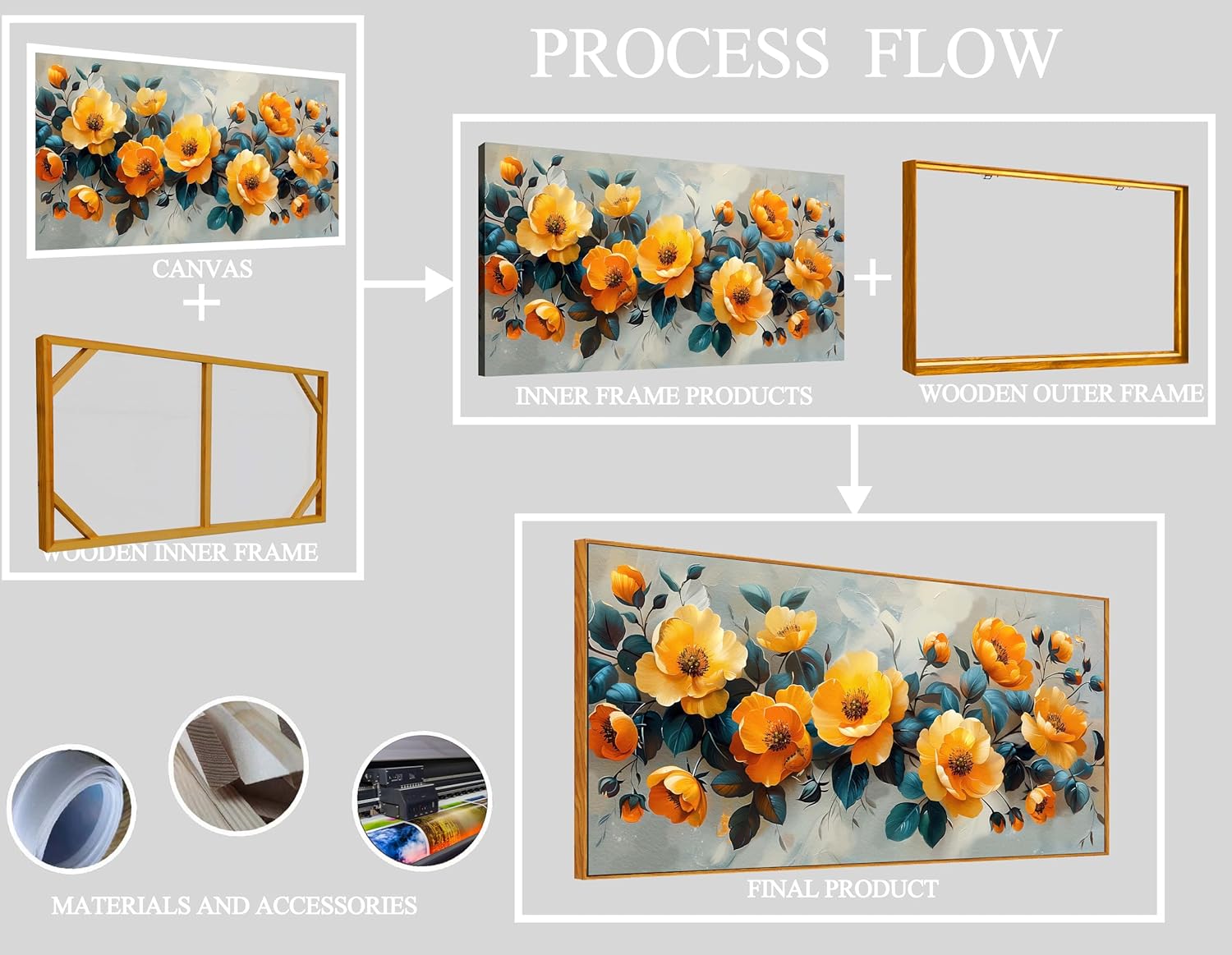 PROCESS FLOW

CANVAS

+

WOODEN INNER FRAME

INNER FRAME PRODUCTS

+

WOODEN OUTER FRAME

FINAL PRODUCT

MATERIALS AND ACCESSORIES