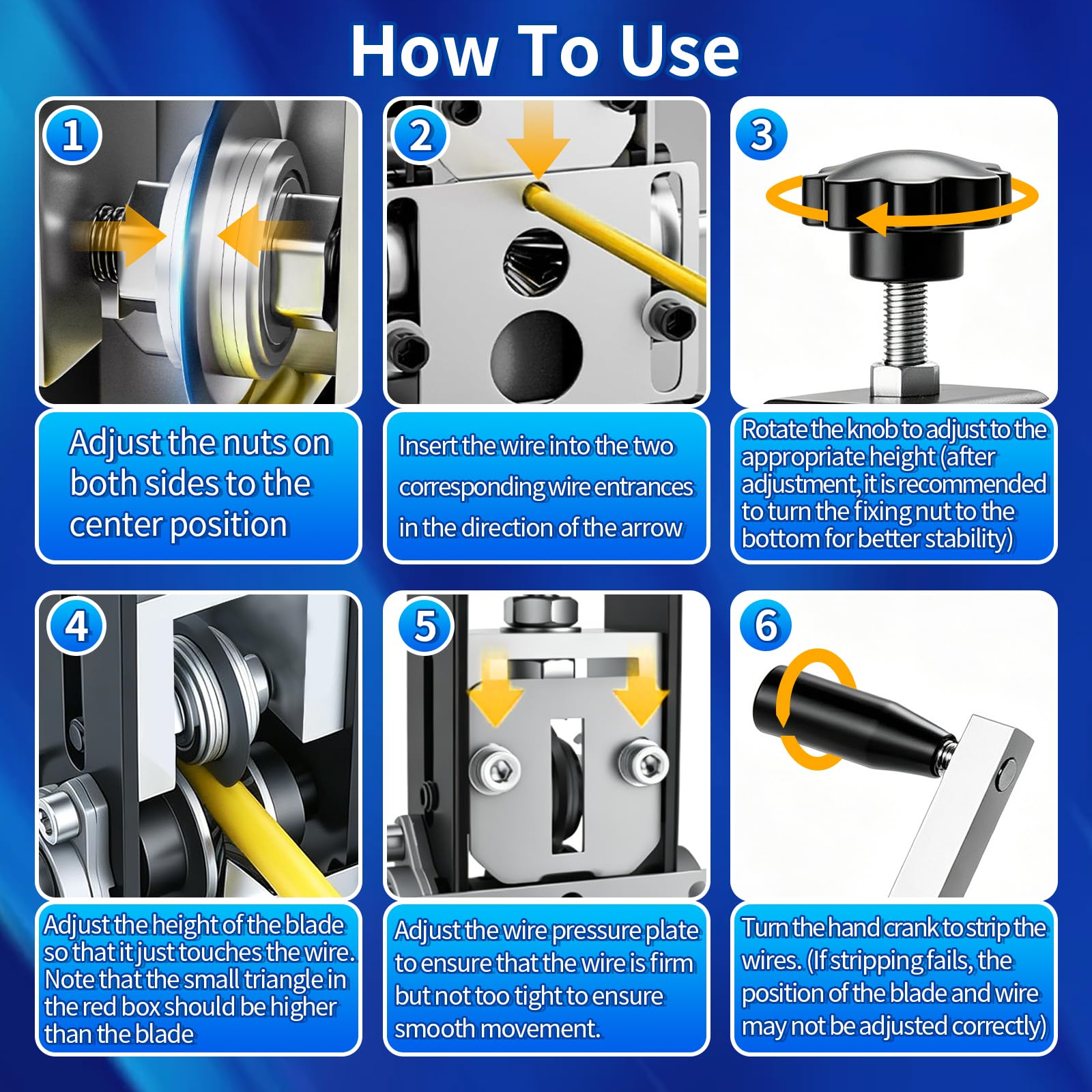 How To Use

1

Adjust the nuts on both sides to the center position

2

Insert the wire into the two corresponding wire entrances in the direction of the arrow

3

Rotate the knob to adjust to the appropriate height (after adjustment, it is recommended to turn the fixing nut to the bottom for better stability)

4

Adjust the height of the blade so that it just touches the wire. Note that the small triangle in the red box should be higher than the blade

5

Adjust the wire pressure plate to ensure that the wire is firm but not too tight to ensure smooth movement.

6

Turn the hand crank to strip the wires. (If stripping fails, the position of the blade and wire may not be adjusted correctly)