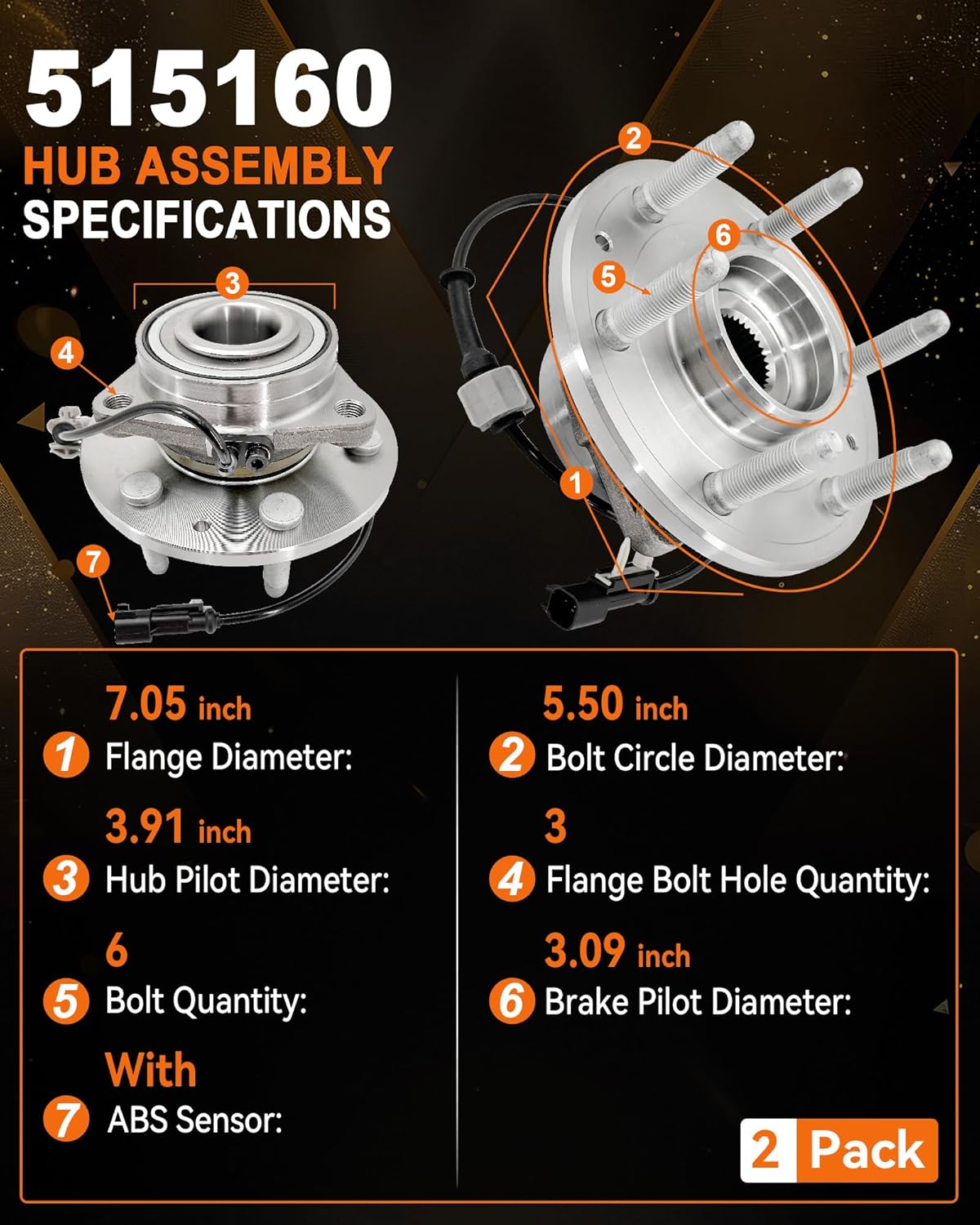 515160
HUB ASSEMBLY
SPECIFICATIONS

3
4
7
2
6
5
1

7.05 inch
1 Flange Diameter:

3.91 inch
3 Hub Pilot Diameter:

6
5 Bolt Quantity:

With
7 ABS Sensor:

5.50 inch
2 Bolt Circle Diameter:

3
4 Flange Bolt Hole Quantity:

3.09 inch
6 Brake Pilot Diameter:

2 Pack