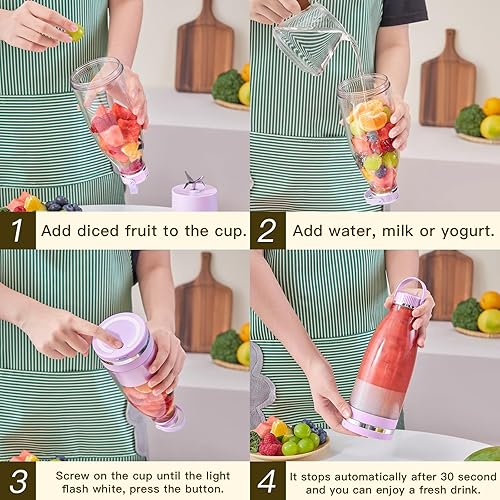 1 Add diced fruit to the cup.

2 Add water, milk or yogurt.

3 Screw on the cup until the light flash white, press the button.

4 It stops automatically after 30 second and you can enjoy a fresh drink.