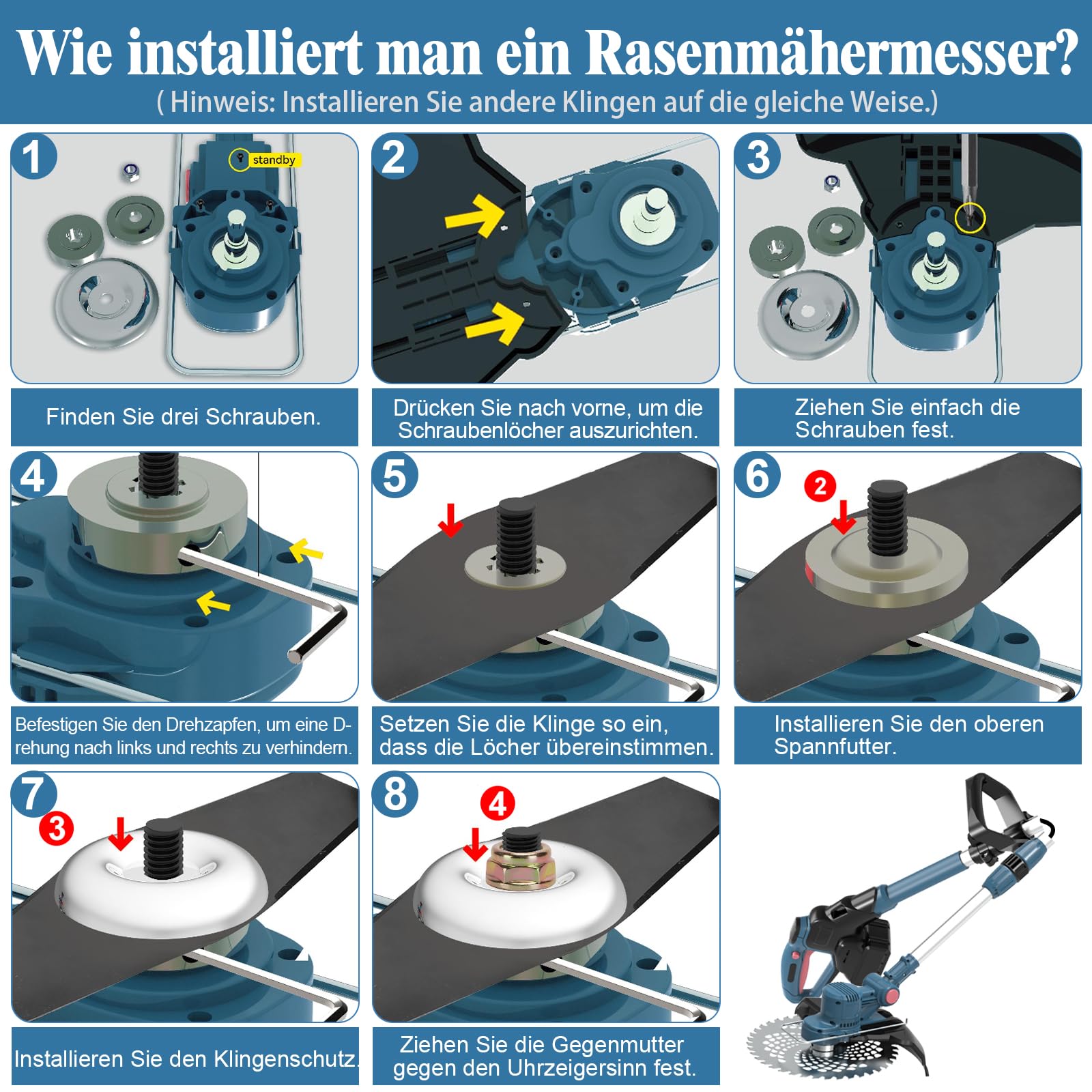 Wie installiert man ein Rasenmähermesser?
( Hinweis: Installieren Sie andere Klingen auf die gleiche Weise.)

1
standby
Finden Sie drei Schrauben.

2
Drücken Sie nach vorne, um die Schraubenlöcher auszurichten.

3
Ziehen Sie einfach die Schrauben fest.

4
Befestigen Sie den Drehzapfen, um eine Drehung nach links und rechts zu verhindern.

5
Setzen Sie die Klinge so ein, dass die Löcher übereinstimmen.

6
2
Installieren Sie den oberen Spannfutter.

7
3
Installieren Sie den Klingenschutz.

8
4
Ziehen Sie die Gegenmutter gegen den Uhrzeigersinn fest.