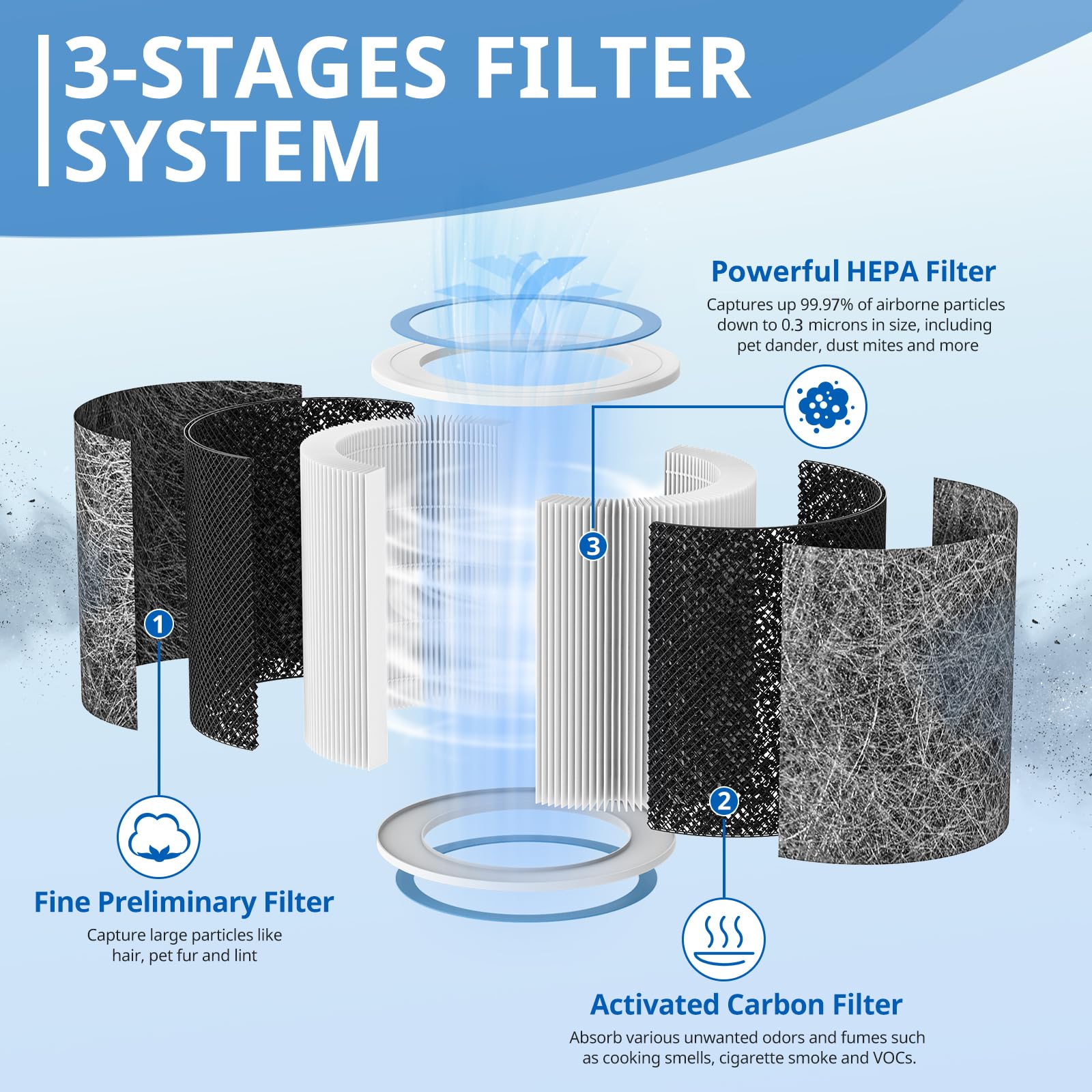 3-STAGES FILTER SYSTEM

Powerful HEPA Filter
Captures up 99.97% of airborne particles down to 0.3 microns in size, including pet dander, dust mites and more

3

1

2

Fine Preliminary Filter
Capture large particles like hair, pet fur and lint

Activated Carbon Filter
Absorb various unwanted odors and fumes such as cooking smells, cigarette smoke and VOCs.