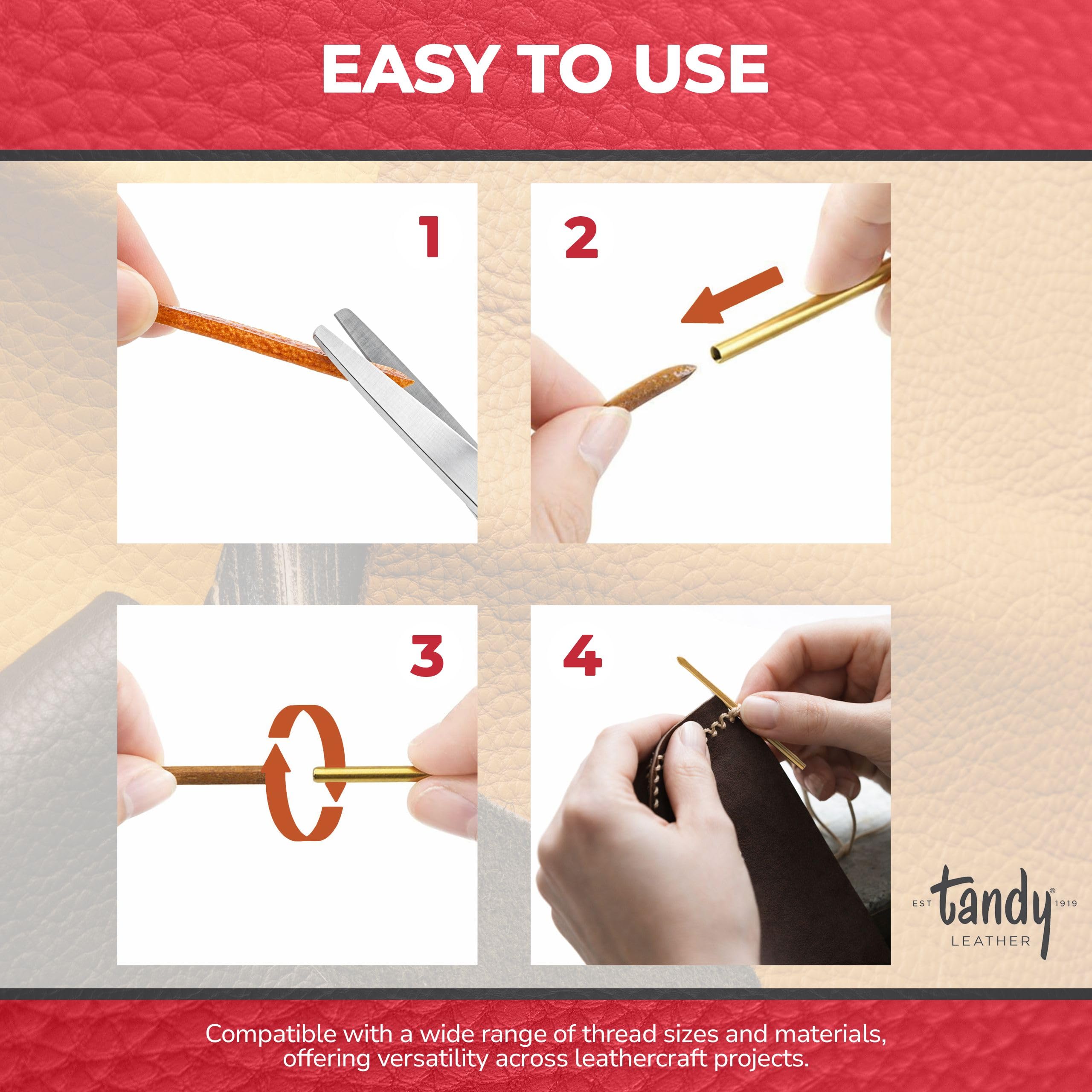 EASY TO USE

1

2

3

4

EST tandy® 1919
LEATHER

Compatible with a wide range of thread sizes and materials, offering versatility across leathercraft projects.