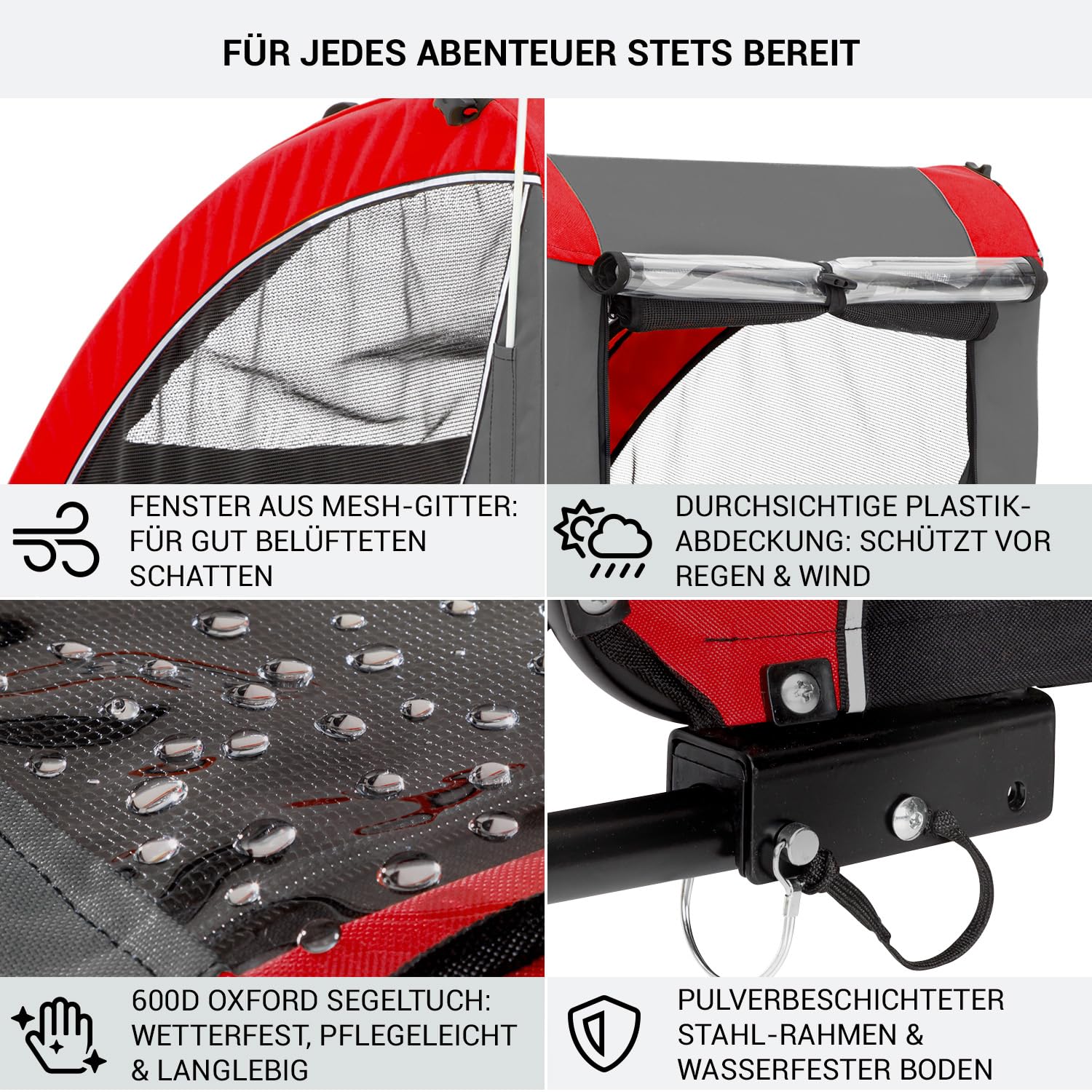 FÜR JEDES ABENTEUER STETS BEREIT

FENSTER AUS MESH-GITTER: FÜR GUT BELÜFTETEN SCHATTEN

DURCHSICHTIGE PLASTIK-ABDECKUNG: SCHÜTZT VOR REGEN & WIND

600D OXFORD SEGELTUCH: WETTERFEST, PFLEGELEICHT & LANGLEBIG

PULVERBESCHICHTETER STAHL-RAHMEN & WASSERFESTER BODEN