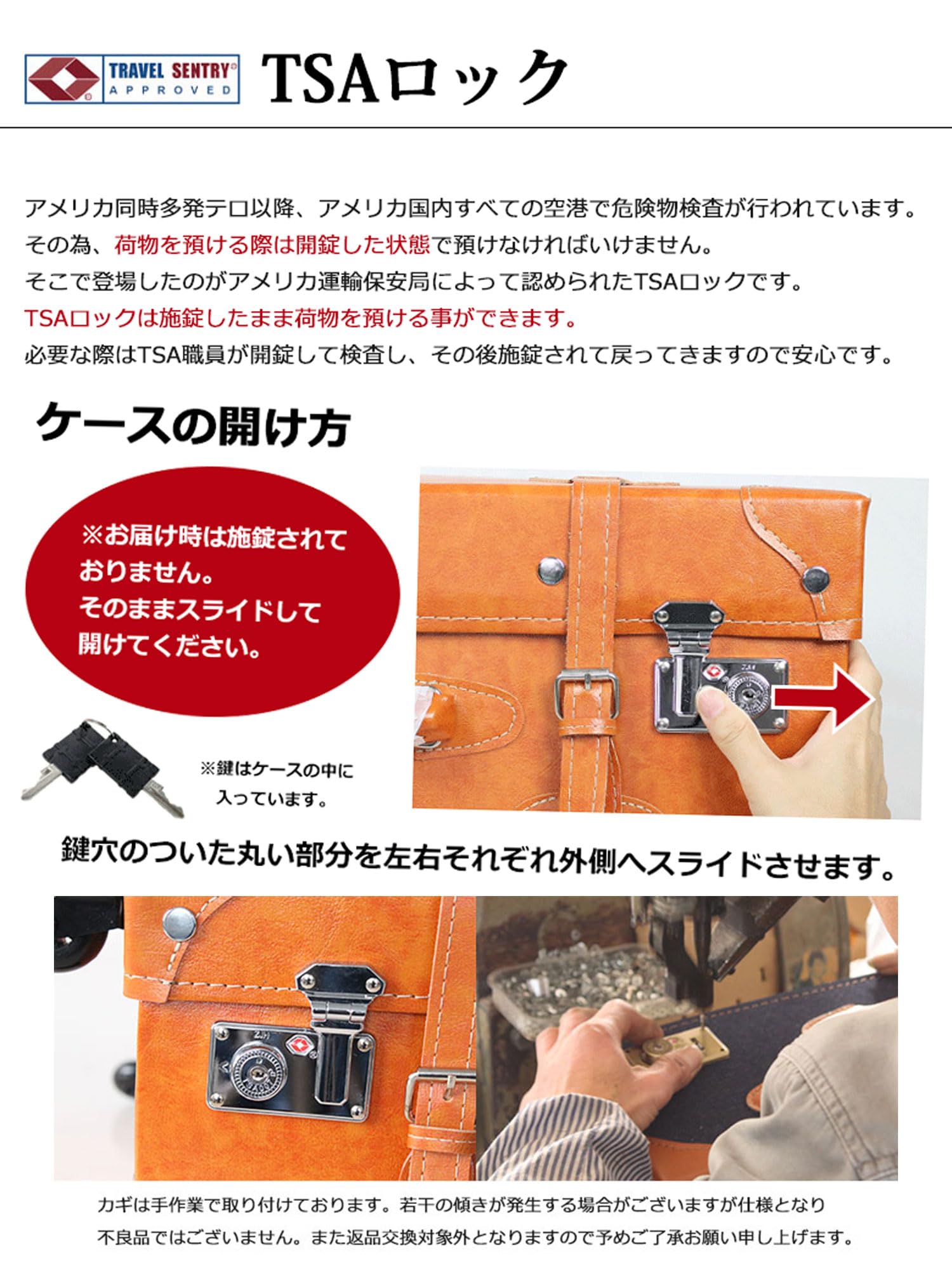 TRAVEL SENTRY APPROVED

TSAロック

アメリカ同時多発テロ以降、アメリカ国内すべての空港で危険物検査が行われています。
その為、荷物を預ける際は開錠した状態で預けなければいけません。
そこで登場したのがアメリカ運輸保安局によって認められたTSAロックです。
TSAロックは施錠したまま荷物を預ける事ができます。
必要な際はTSA職員が開錠して検査し、その後施錠されて戻ってきますので安心です。

ケースの開け方

※お届け時は施錠されておりません。
そのままスライドして開けてください。

※鍵はケースの中に入っています。

鍵穴のついた丸い部分を左右それぞれ外側へスライドさせます。

カギは手作業で取り付けております。若干の傾きが発生する場合がございますが仕様となり不良品ではございません。また返品交換対象外となりますので予めご了承お願い申し上げます。