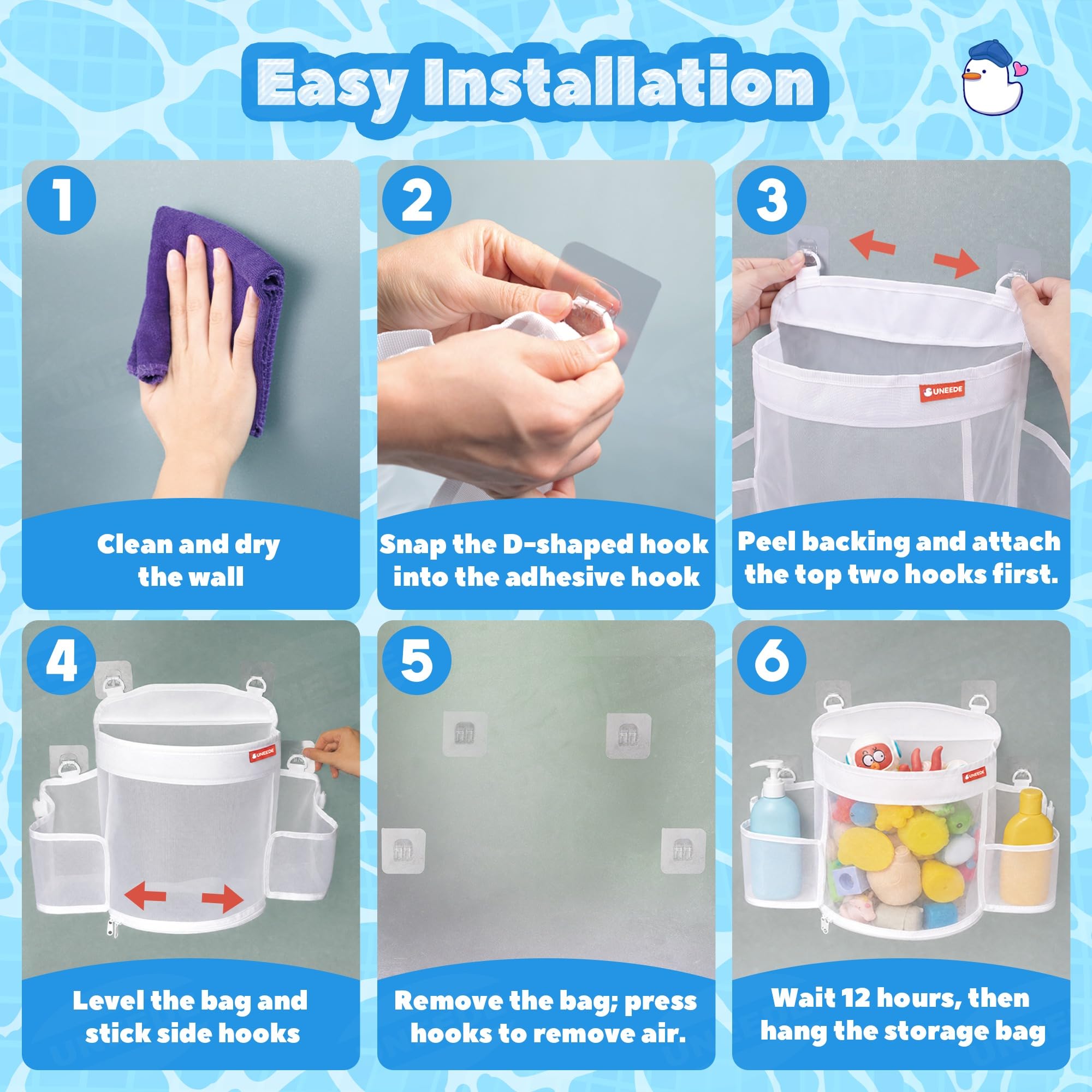 Easy Installation

1
Clean and dry the wall

2
Snap the D-shaped hook into the adhesive hook

3
UNEEDE
Peel backing and attach the top two hooks first.

4
UNEEDE
Level the bag and stick side hooks

5
Remove the bag; press hooks to remove air.

6
UNEEDE
Wait 12 hours, then hang the storage bag