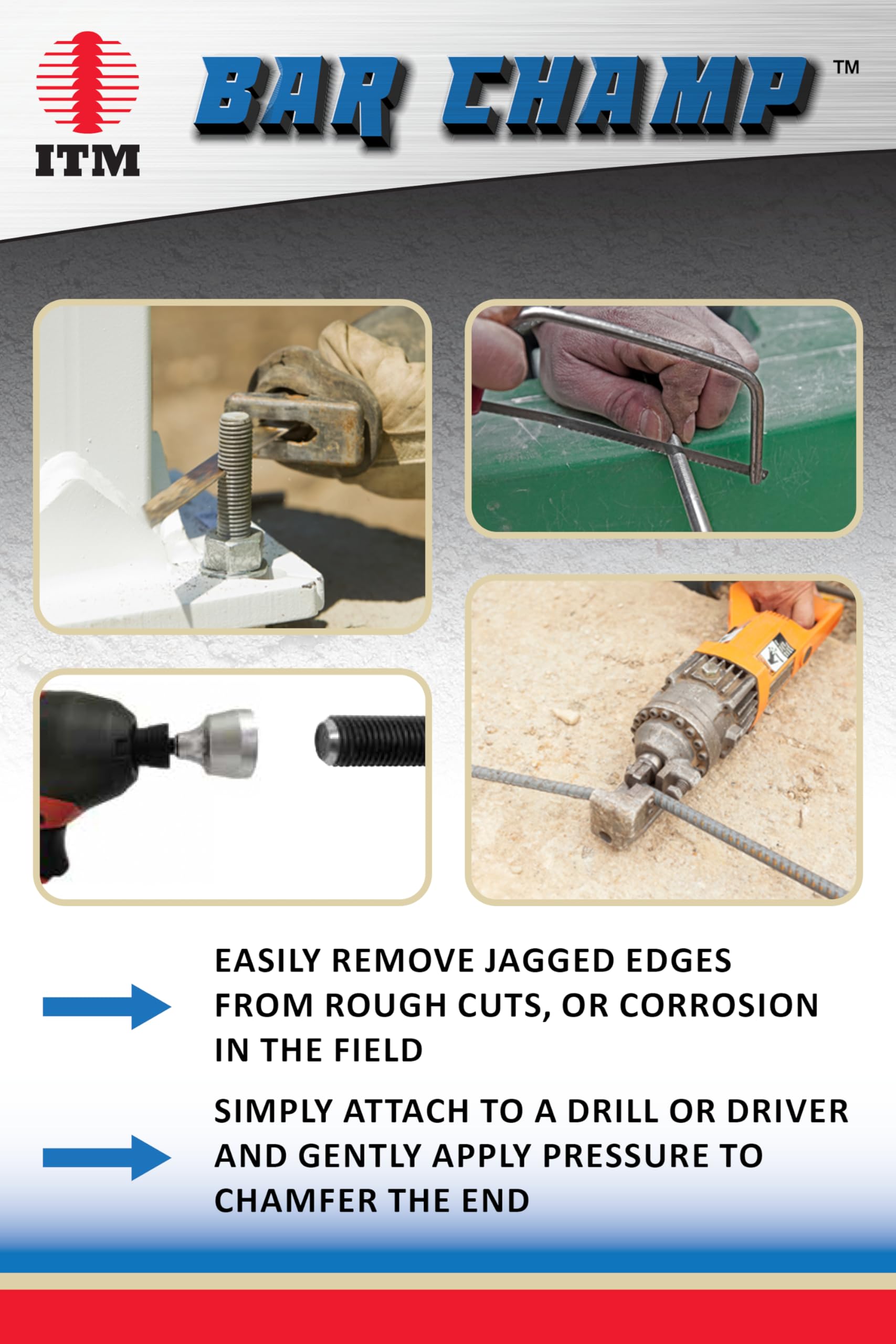 ITM

BAR CHAMP™

EASILY REMOVE JAGGED EDGES FROM ROUGH CUTS, OR CORROSION IN THE FIELD

SIMPLY ATTACH TO A DRILL OR DRIVER AND GENTLY APPLY PRESSURE TO CHAMFER THE END