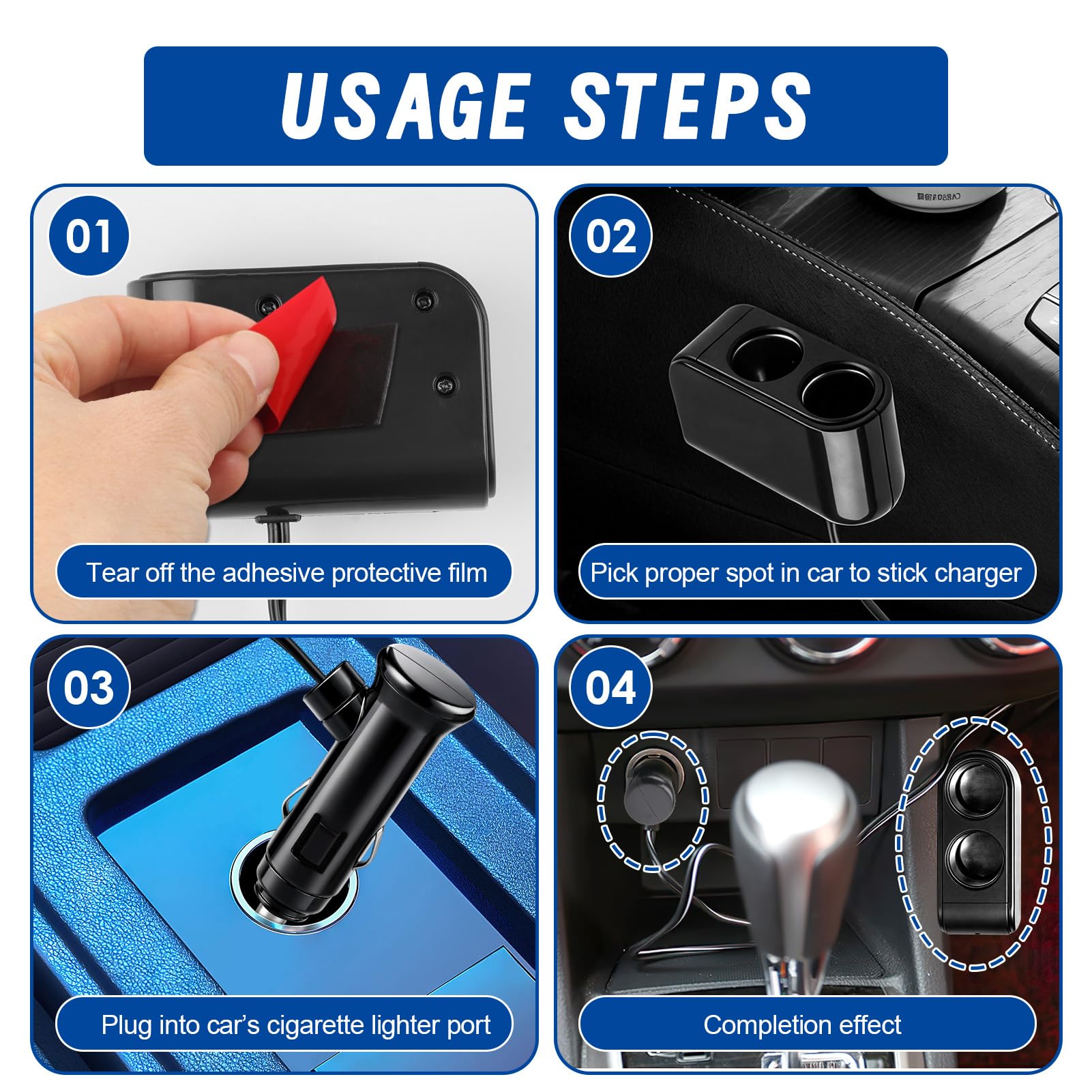 USAGE STEPS

01

Tear off the adhesive protective film

02

Pick proper spot in car to stick charger

03

Plug into car's cigarette lighter port

04

Completion effect