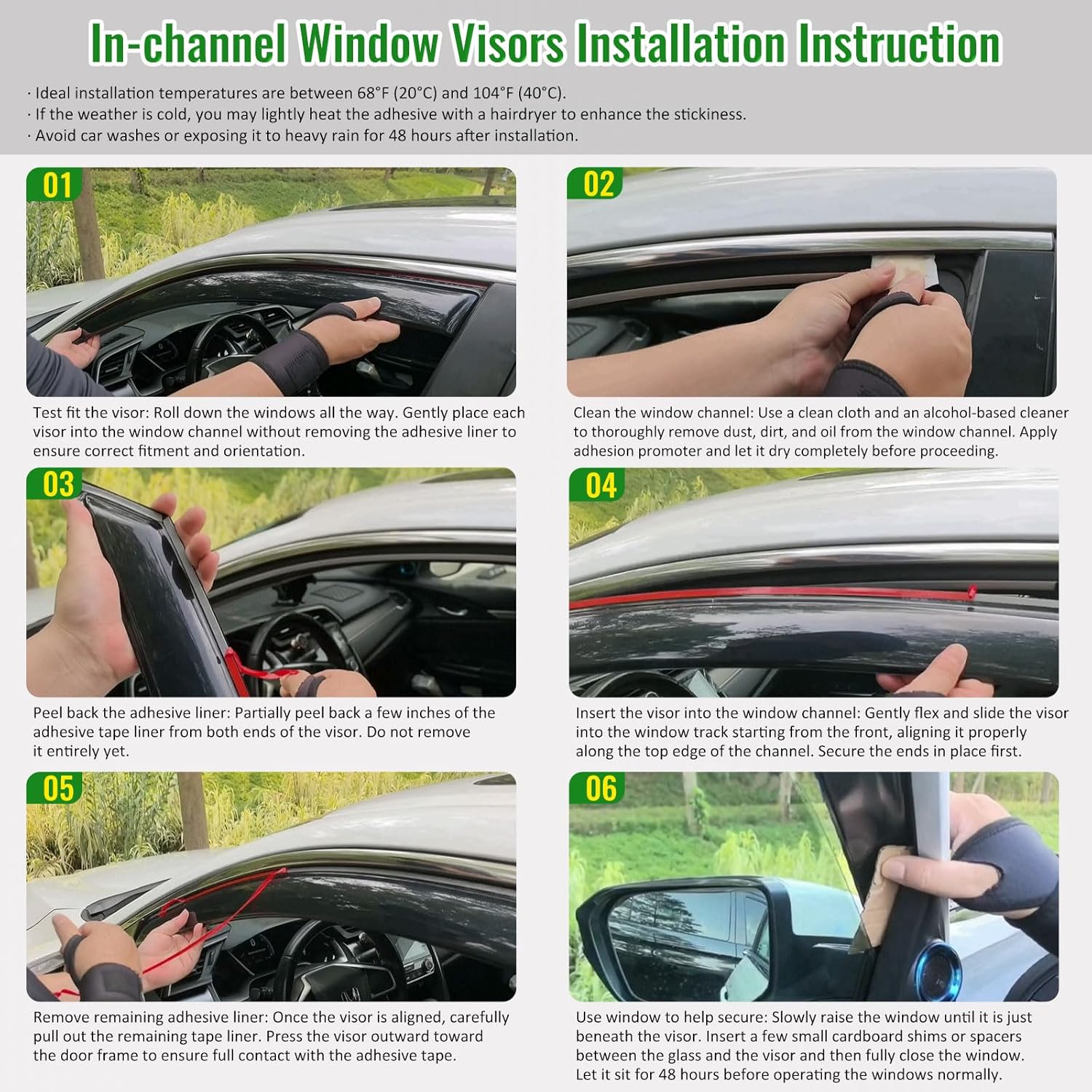 In-channel Window Visors Installation Instruction

· Ideal installation temperatures are between 68°F (20°C) and 104°F (40°C).
· If the weather is cold, you may lightly heat the adhesive with a hairdryer to enhance the stickiness.
· Avoid car washes or exposing it to heavy rain for 48 hours after installation.

01

Test fit the visor: Roll down the windows all the way. Gently place each visor into the window channel without removing the adhesive liner to ensure correct fitment and orientation.

02

Clean the window channel: Use a clean cloth and an alcohol-based cleaner to thoroughly remove dust, dirt, and oil from the window channel. Apply adhesion promoter and let it dry completely before proceeding.

03

Peel back the adhesive liner: Partially peel back a few inches of the adhesive tape liner from both ends of the visor. Do not remove it entirely yet.

04

Insert the visor into the window channel: Gently flex and slide the visor into the window track starting from the front, aligning it properly along the top edge of the channel. Secure the ends in place first.

05

Remove remaining adhesive liner: Once the visor is aligned, carefully pull out the remaining tape liner. Press the visor outward toward the door frame to ensure full contact with the adhesive tape.

06

Use window to help secure: Slowly raise the window until it is just beneath the visor. Insert a few small cardboard shims or spacers between the glass and the visor and then fully close the window. Let it sit for 48 hours before operating the windows normally.