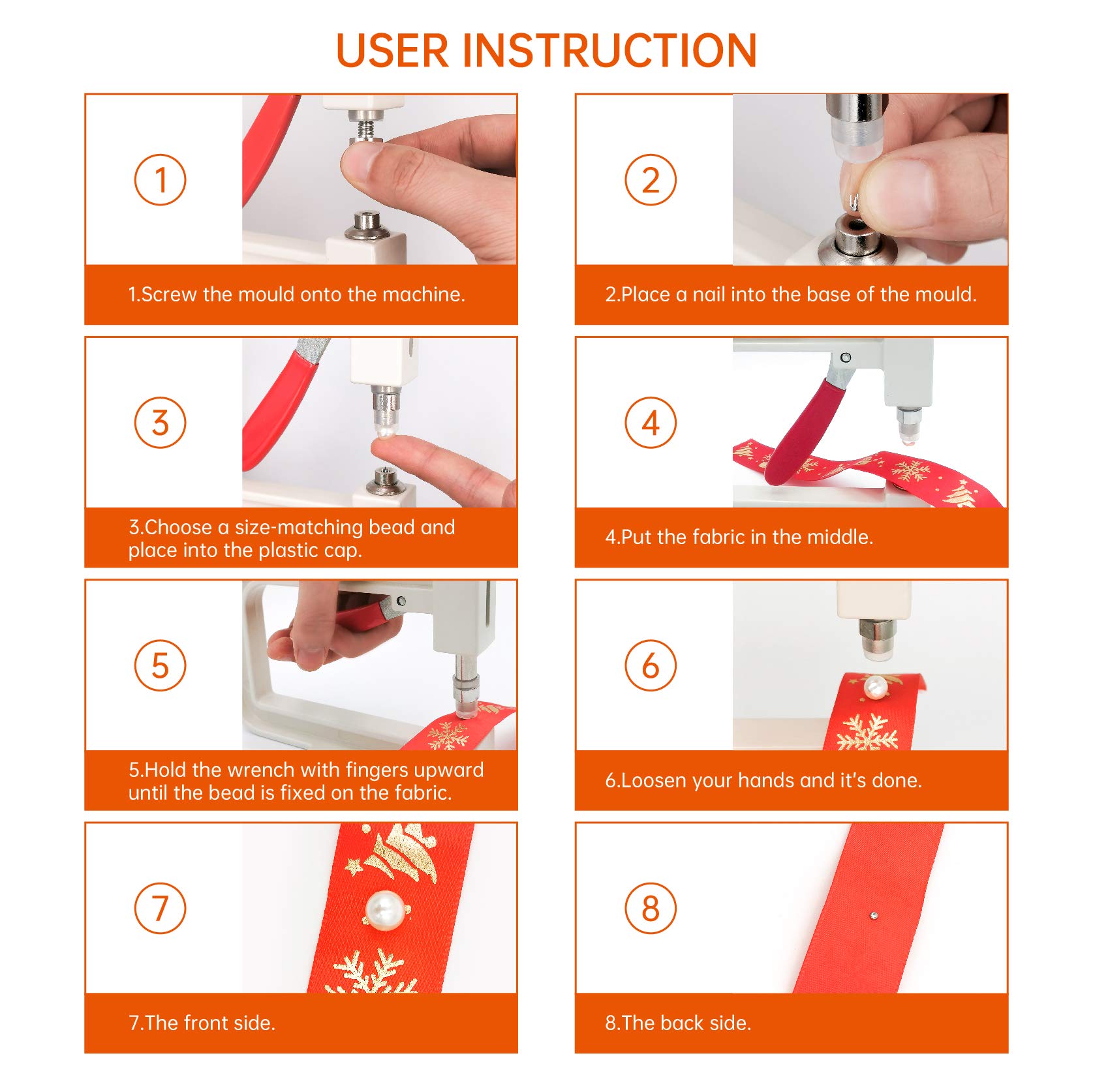 USER INSTRUCTION

1

1.Screw the mould onto the machine.

2

2.Place a nail into the base of the mould.

3

3.Choose a size-matching bead and place into the plastic cap.

4

4.Put the fabric in the middle.

5

5.Hold the wrench with fingers upward until the bead is fixed on the fabric.

6

6.Loosen your hands and it's done.

7

7.The front side.

8

8.The back side.