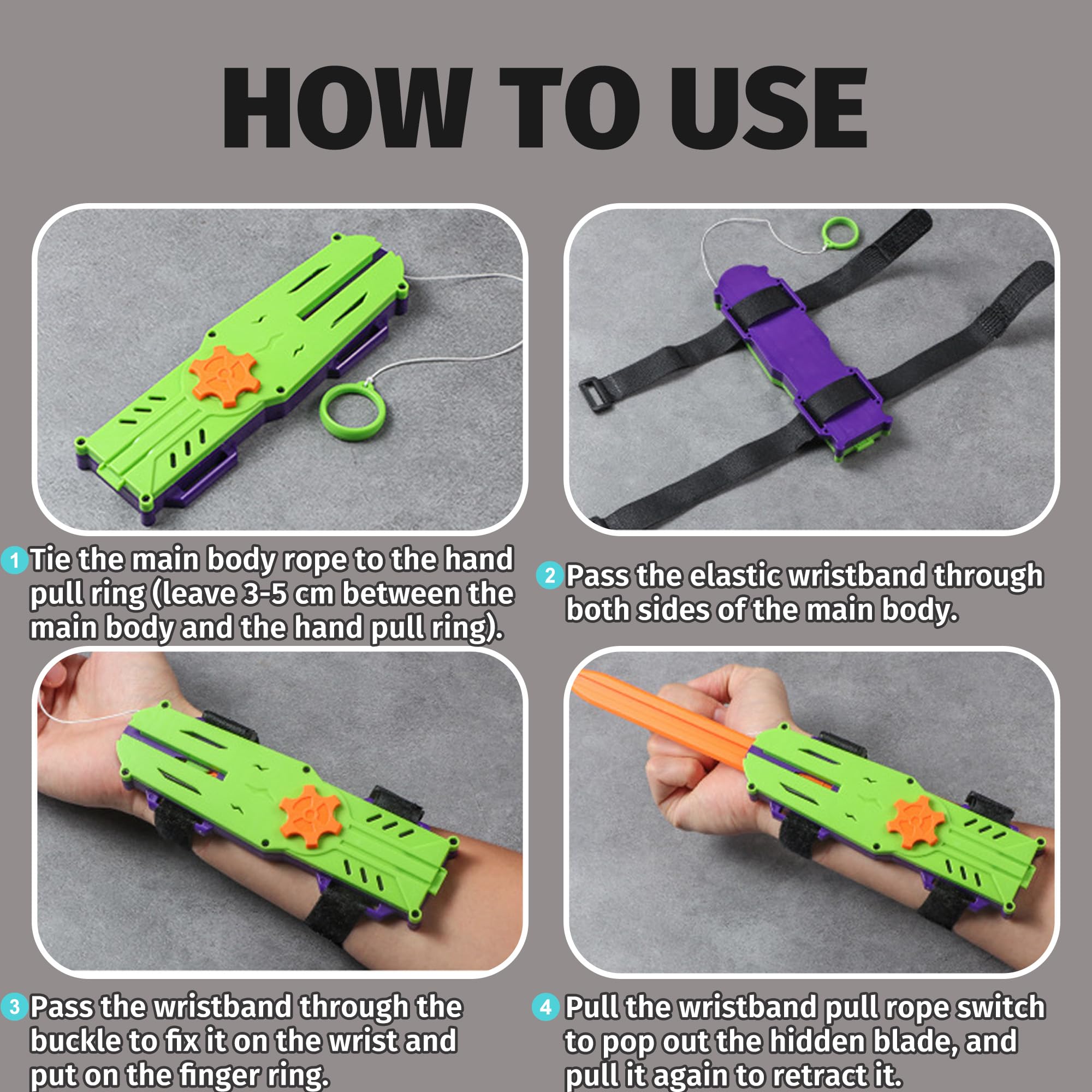 HOW TO USE

1 Tie the main body rope to the hand pull ring (leave 3-5 cm between the main body and the hand pull ring).

2 Pass the elastic wristband through both sides of the main body.

3 Pass the wristband through the buckle to fix it on the wrist and put on the finger ring.

4 Pull the wristband pull rope switch to pop out the hidden blade, and pull it again to retract it.