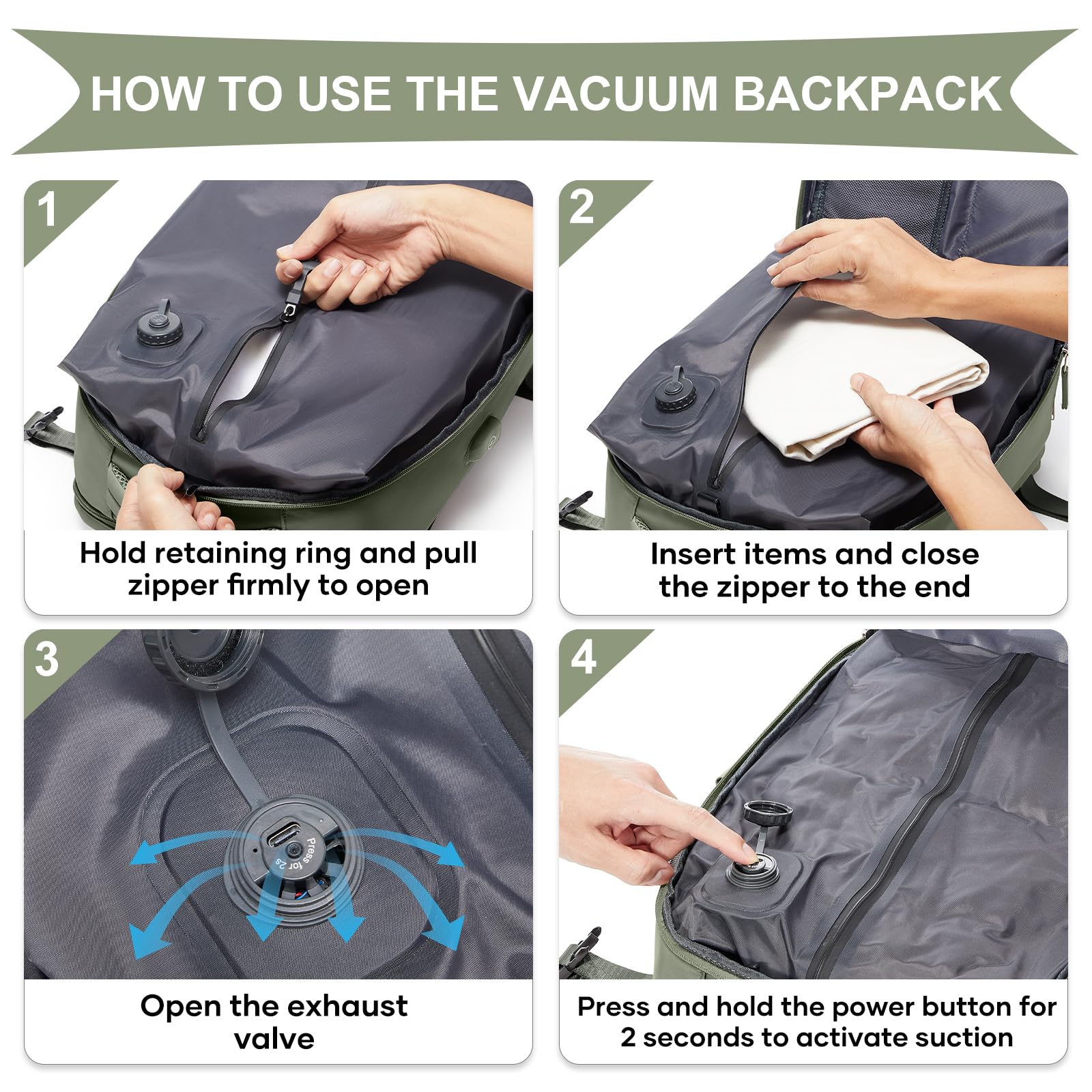 HOW TO USE THE VACUUM BACKPACK

1

Hold retaining ring and pull zipper firmly to open

2

Insert items and close the zipper to the end

3

Press for 2s

Open the exhaust valve

4

Press and hold the power button for 2 seconds to activate suction