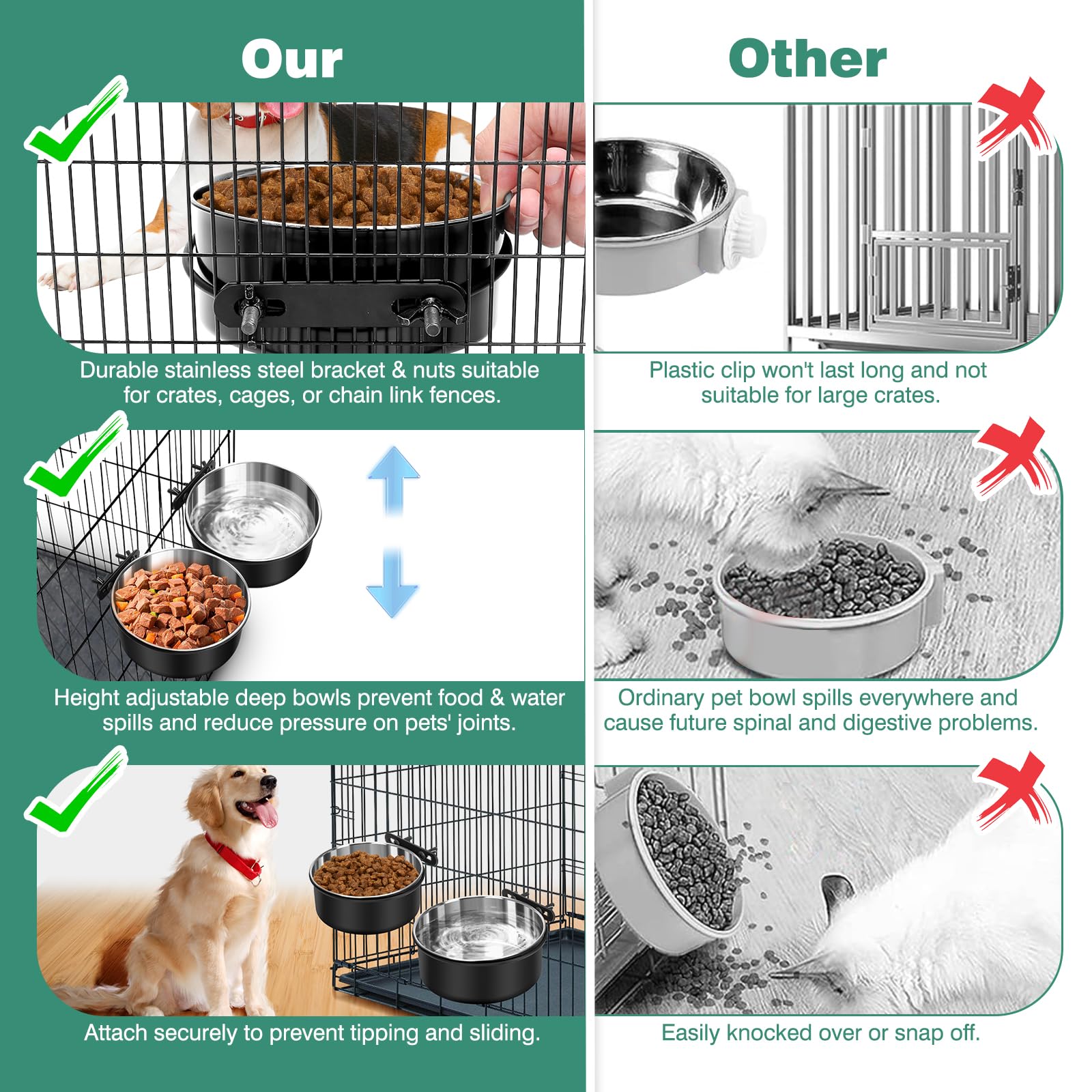 Our

Durable stainless steel bracket & nuts suitable for crates, cages, or chain link fences.

Height adjustable deep bowls prevent food & water spills and reduce pressure on pets' joints.

Attach securely to prevent tipping and sliding.

Other

Plastic clip won't last long and not suitable for large crates.

Ordinary pet bowl spills everywhere and cause future spinal and digestive problems.

Easily knocked over or snap off.