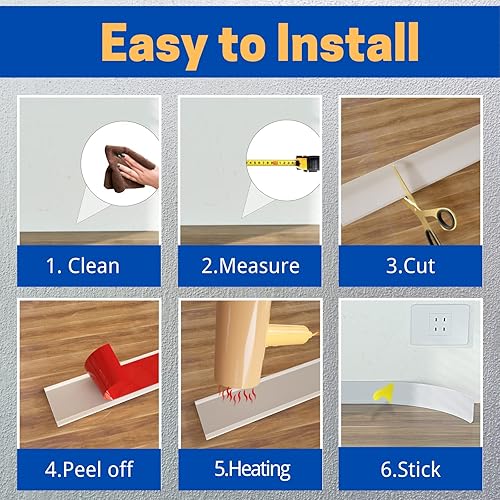 Easy to Install

1. Clean

2.Measure

3.Cut

4.Peel off

5.Heating

6.Stick