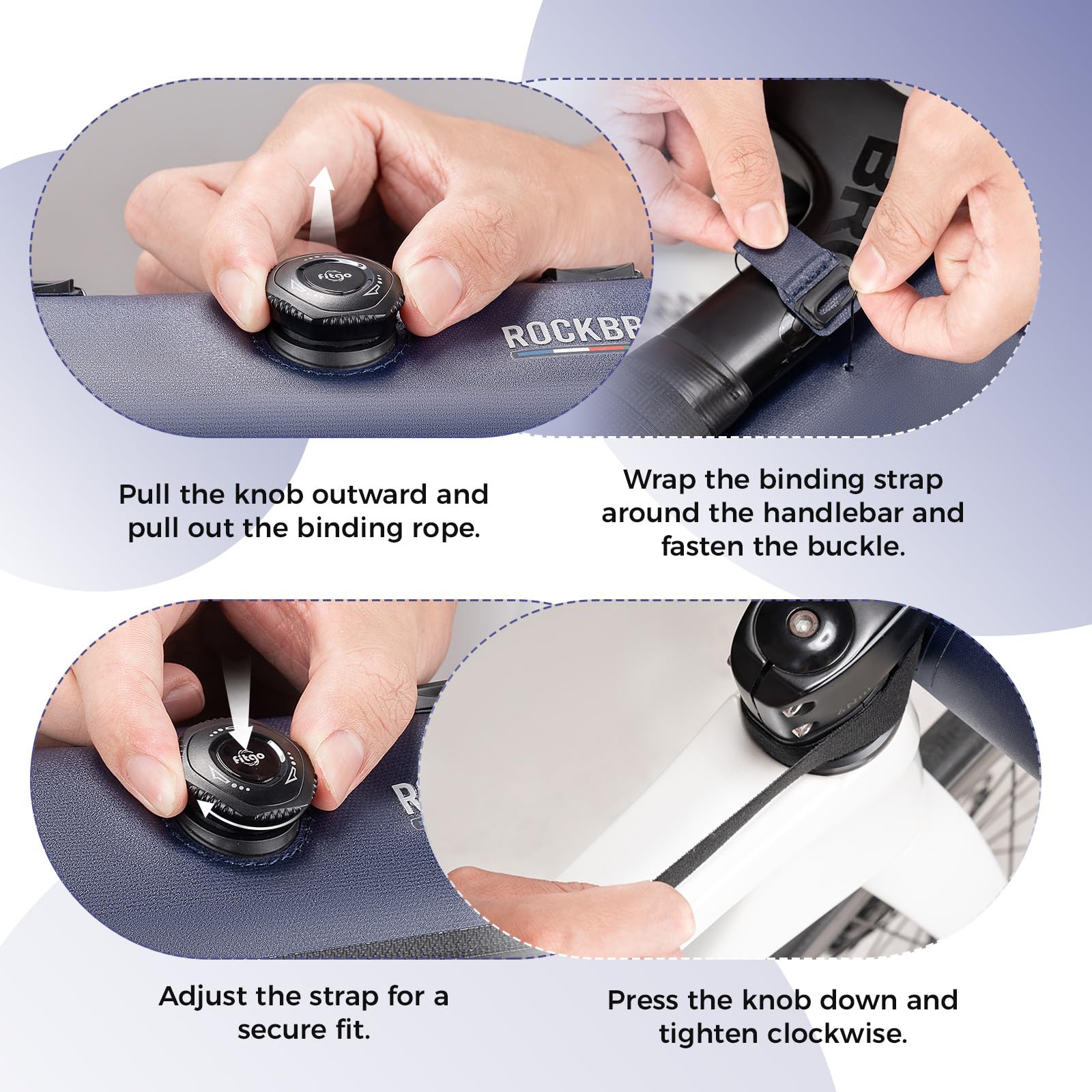 fitgo

ROCKBR

BRO

Pull the knob outward and pull out the binding rope.

Wrap the binding strap around the handlebar and fasten the buckle.

fitgo

R

Adjust the strap for a secure fit.

Press the knob down and tighten clockwise.