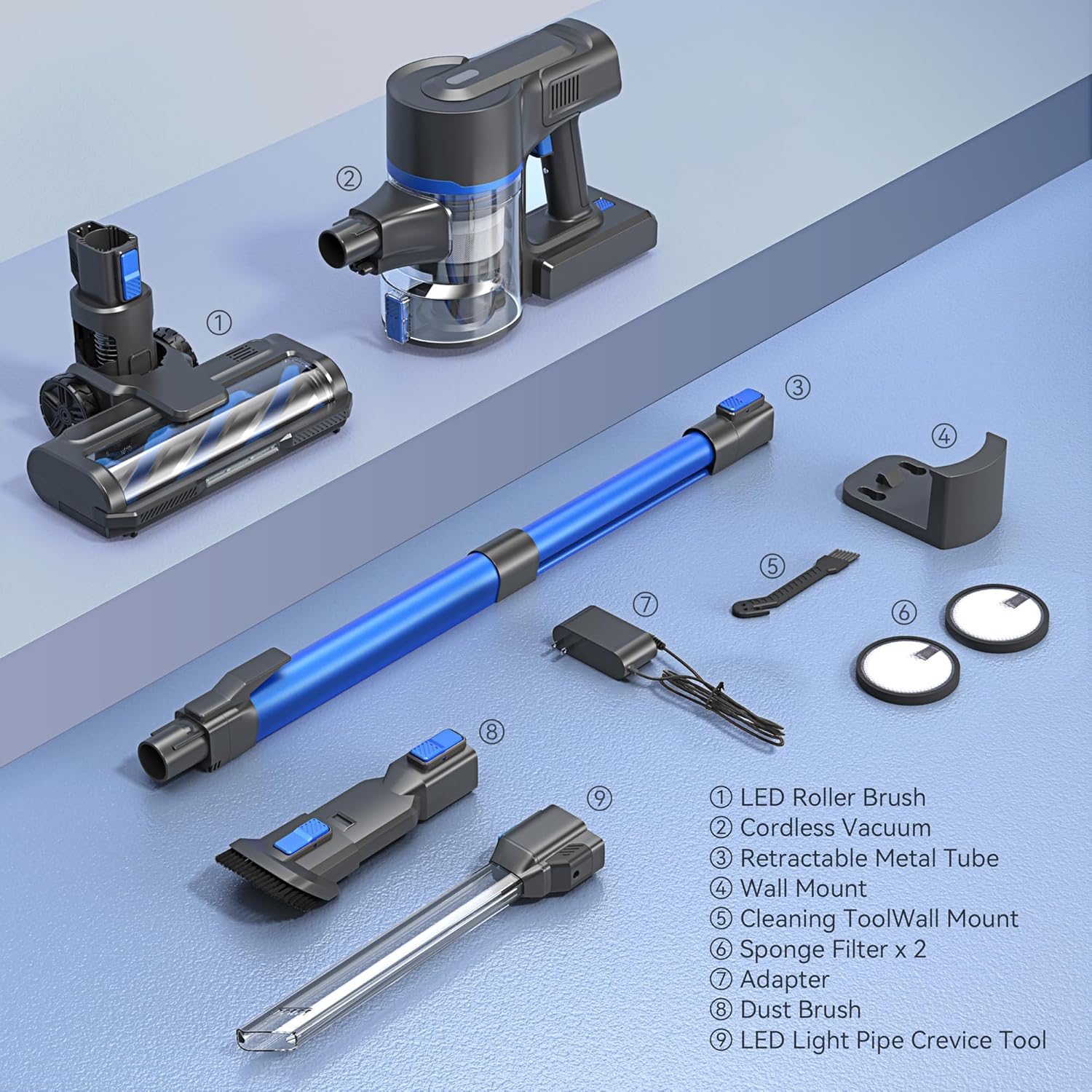 ②

①

③

④

⑤

⑦

⑥

⑧

⑨

① LED Roller Brush
② Cordless Vacuum
③ Retractable Metal Tube
④ Wall Mount
⑤ Cleaning ToolWall Mount
⑥ Sponge Filter x 2
⑦ Adapter
⑧ Dust Brush
⑨ LED Light Pipe Crevice Tool