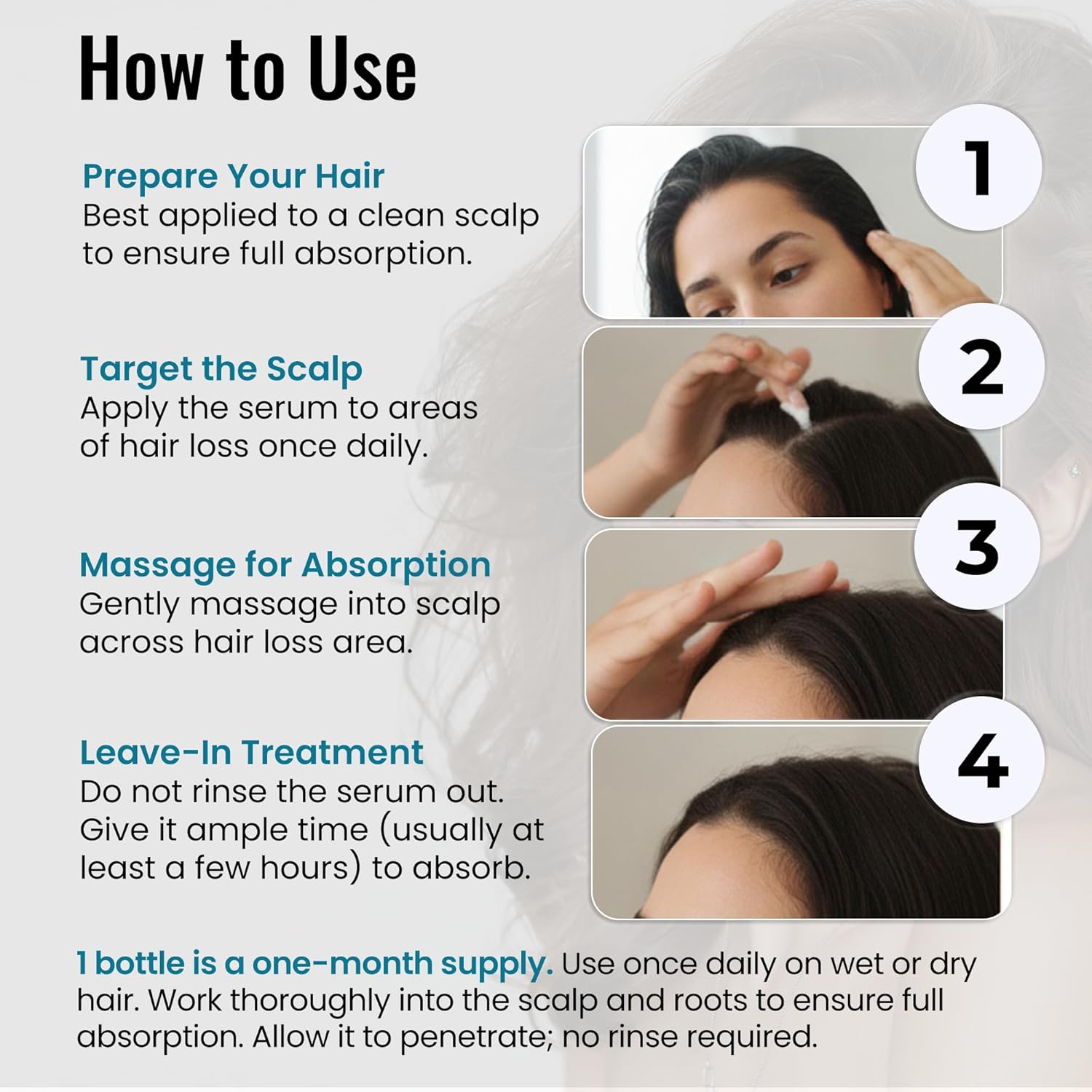 How to Use

Prepare Your Hair
Best applied to a clean scalp to ensure full absorption.

1

Target the Scalp
Apply the serum to areas of hair loss once daily.

2

Massage for Absorption
Gently massage into scalp across hair loss area.

3

Leave-In Treatment
Do not rinse the serum out. Give it ample time (usually at least a few hours) to absorb.

4

1 bottle is a one-month supply. Use once daily on wet or dry hair. Work thoroughly into the scalp and roots to ensure full absorption. Allow it to penetrate; no rinse required.