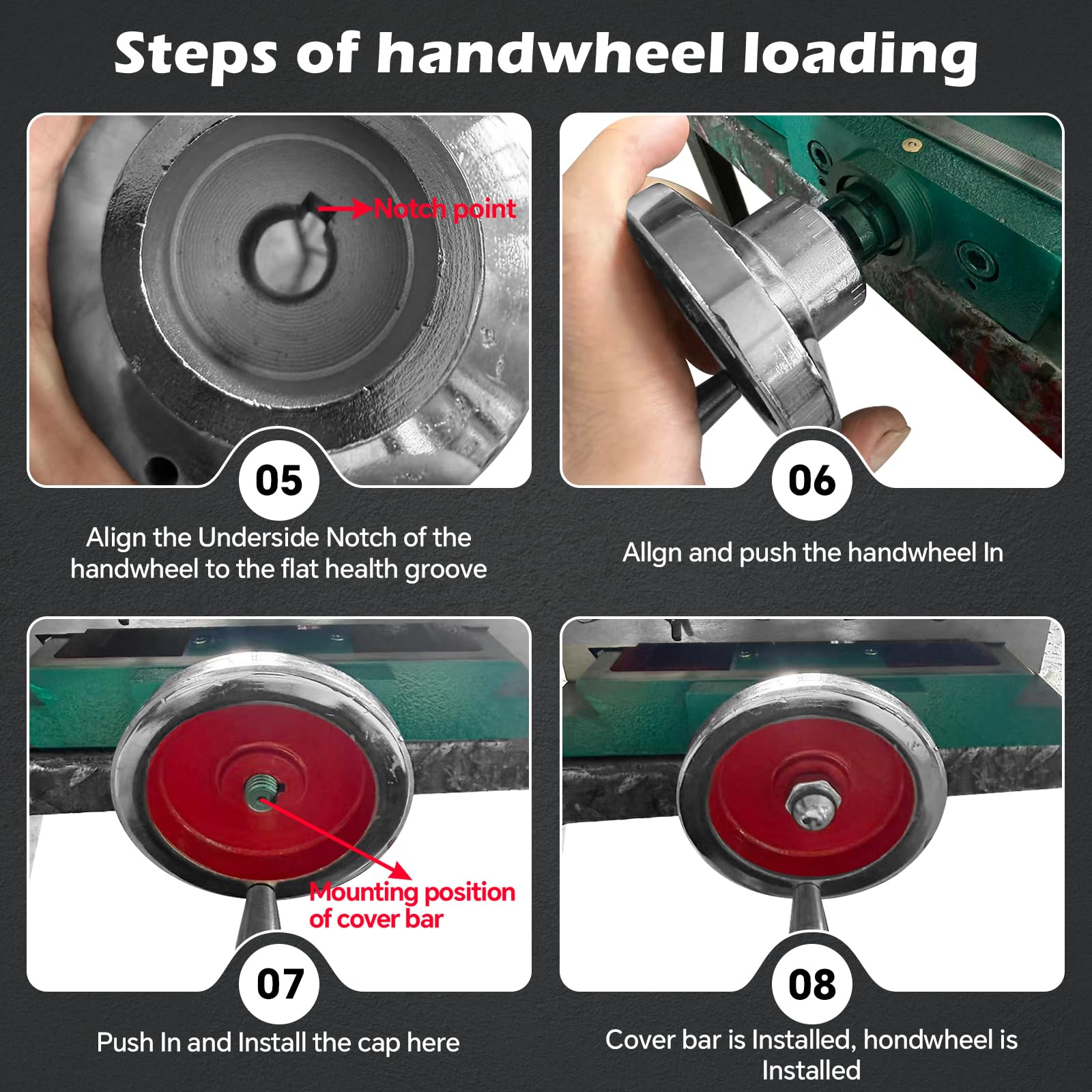 Steps of handwheel loading

Notch point

05

Align the Underside Notch of the handwheel to the flat health groove

06

Allgn and push the handwheel In

Mounting position of cover bar

07

Push In and Install the cap here

08

Cover bar is Installed, hondwheel is Installed