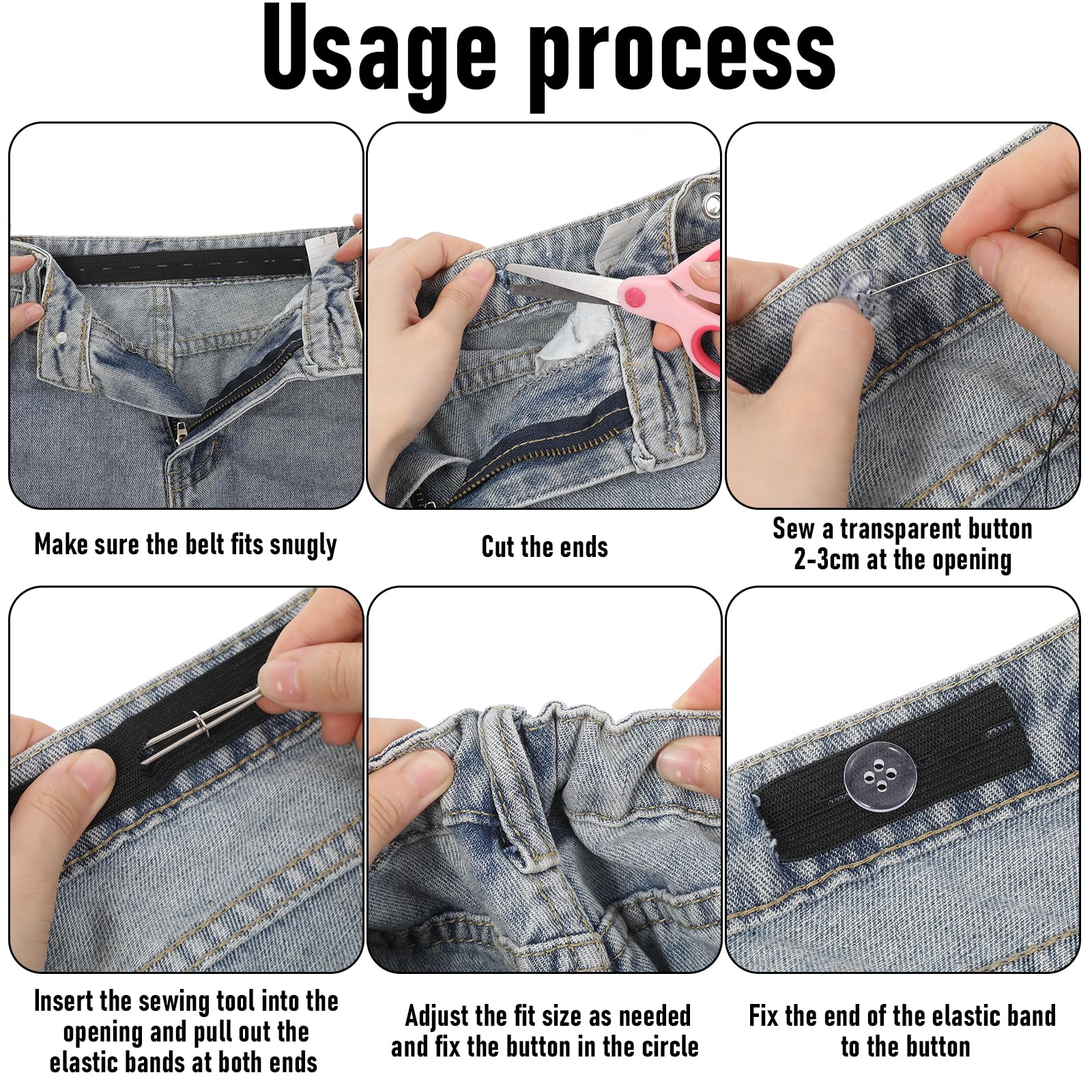 Usage process

Make sure the belt fits snugly

Cut the ends

Sew a transparent button 2-3cm at the opening

Insert the sewing tool into the opening and pull out the elastic bands at both ends

Adjust the fit size as needed and fix the button in the circle

Fix the end of the elastic band to the button