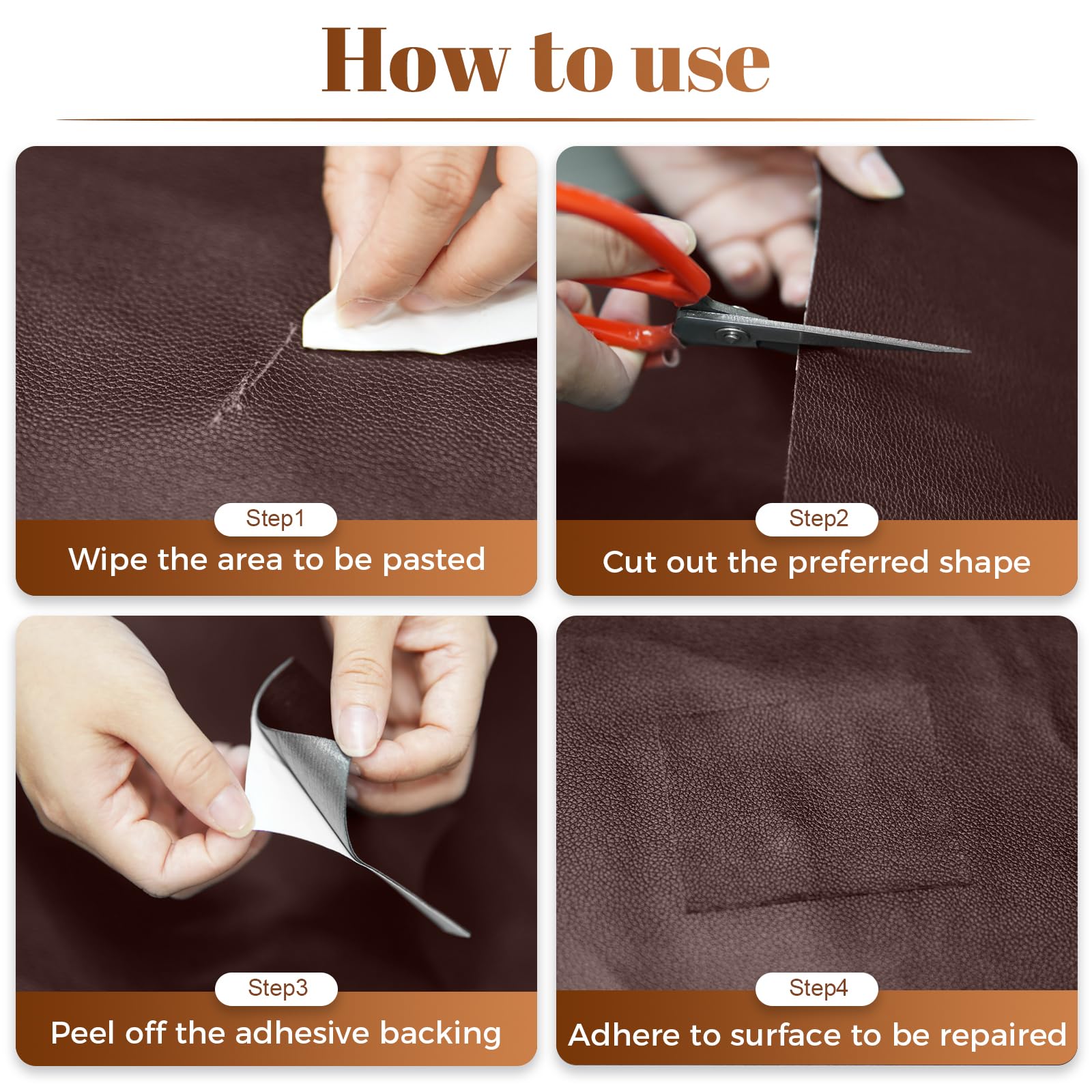 How to use

Step1
Wipe the area to be pasted

Step2
Cut out the preferred shape

Step3
Peel off the adhesive backing

Step4
Adhere to surface to be repaired