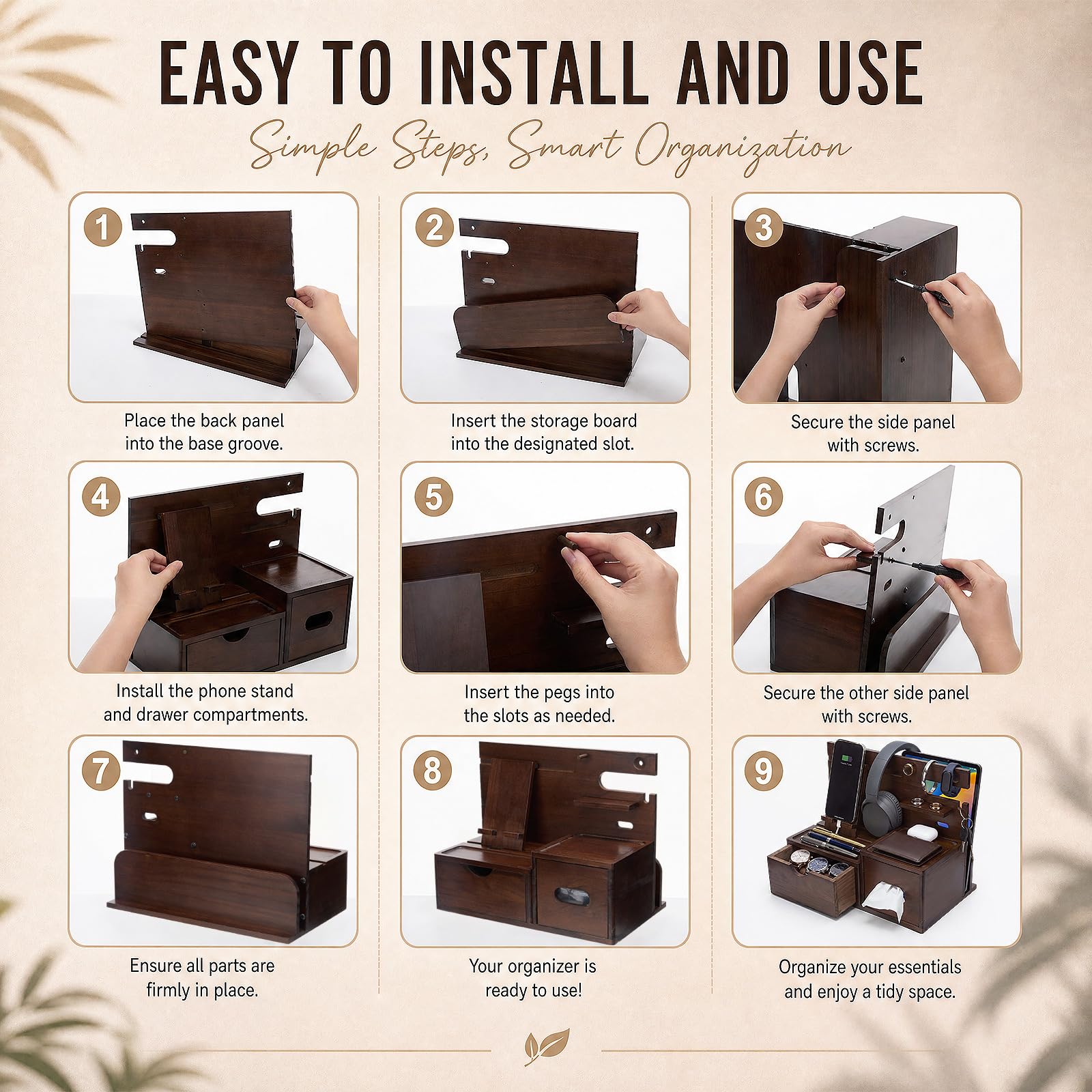 EASY TO INSTALL AND USE

Simple Steps, Smart Organization

1

Place the back panel into the base groove.

2

Insert the storage board into the designated slot.

3

Secure the side panel with screws.

4

Install the phone stand and drawer compartments.

5

Insert the pegs into the slots as needed.

6

Secure the other side panel with screws.

7

Ensure all parts are firmly in place.

8

Your organizer is ready to use!

9

Organize your essentials and enjoy a tidy space.