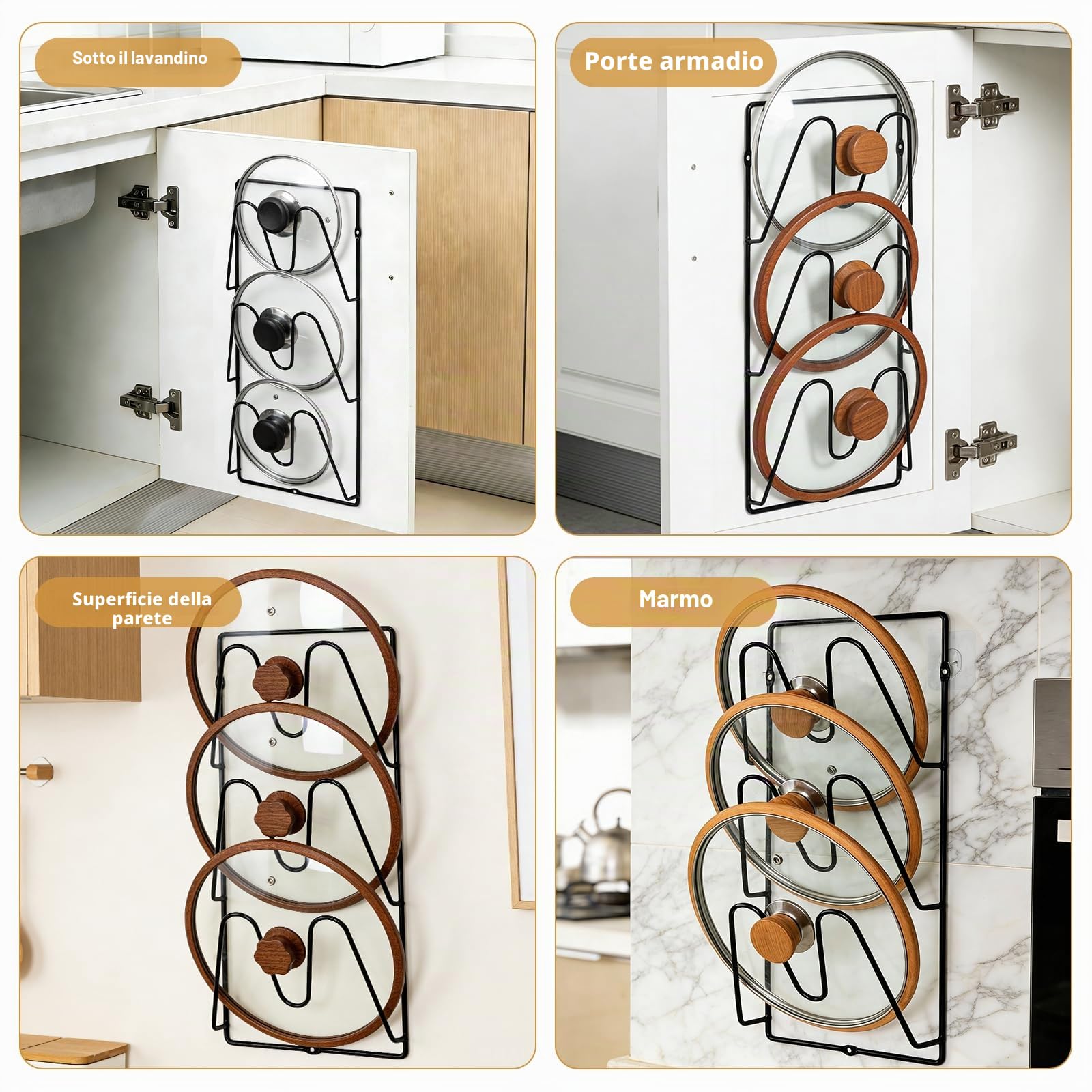 Sotto il lavandino

Porte armadio

Superficie della parete

Marmo