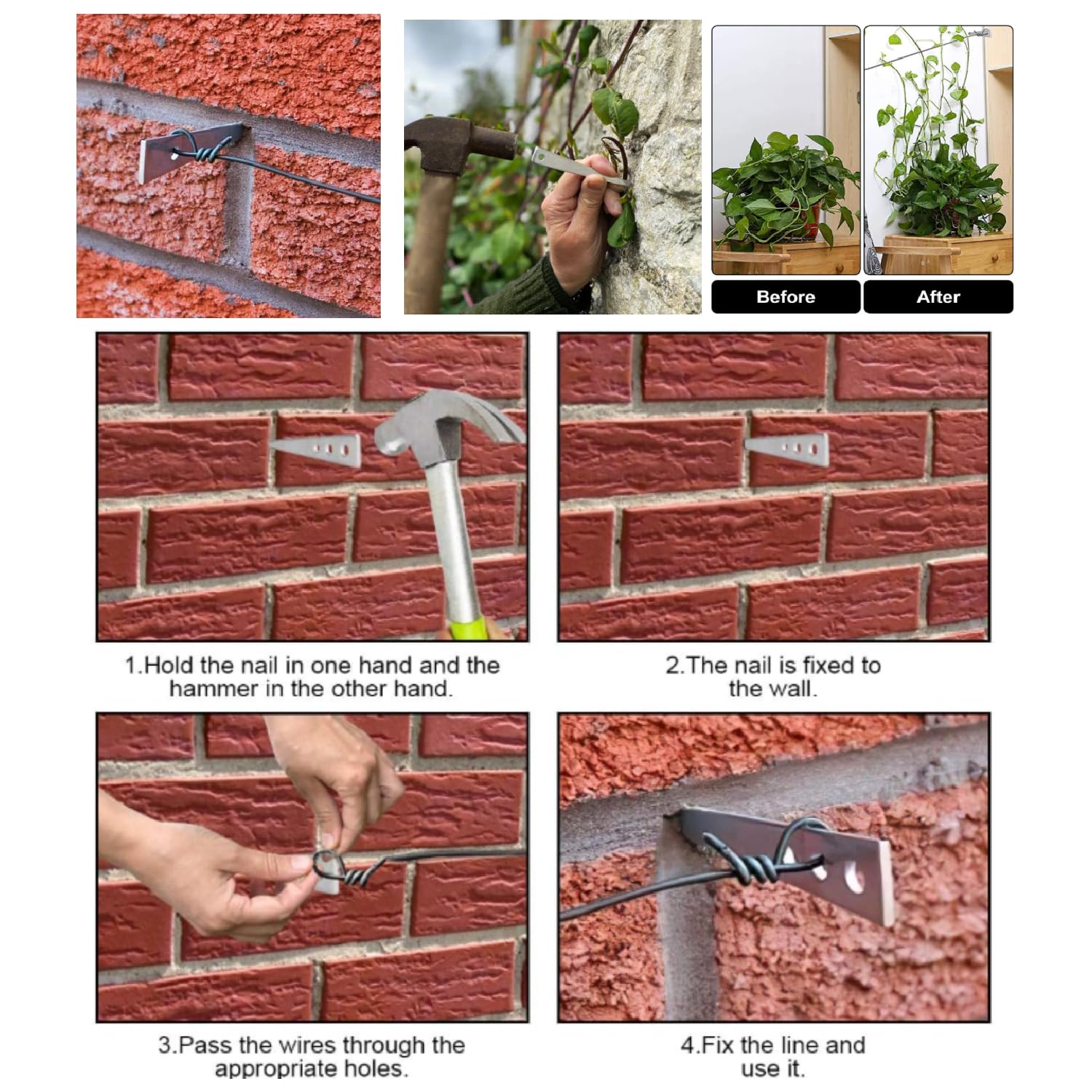 Before

After

1.Hold the nail in one hand and the hammer in the other hand.

2.The nail is fixed to the wall.

3.Pass the wires through the appropriate holes.

4.Fix the line and use it.