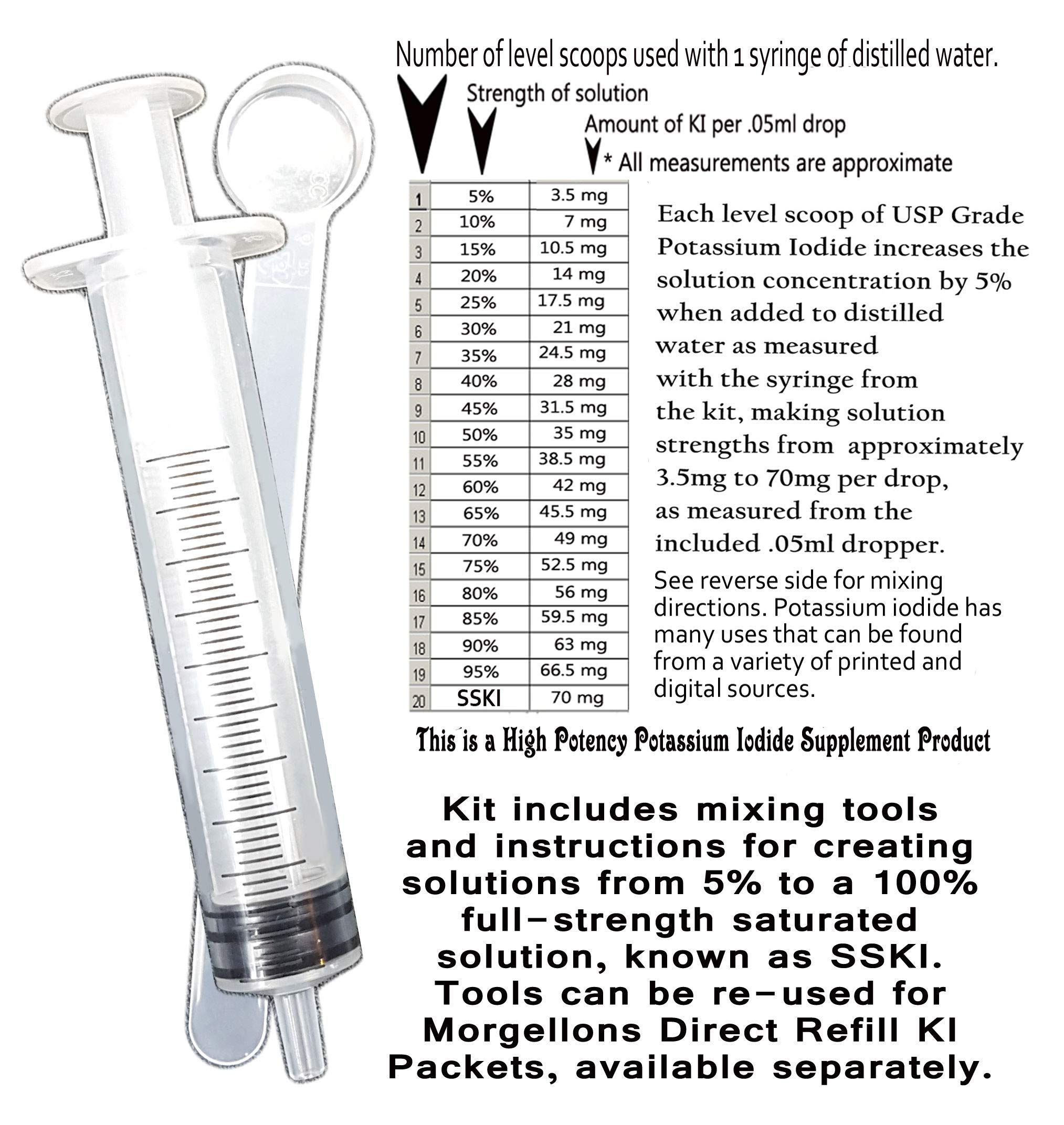 Number of level scoops used with 1 syringe of distilled water.

Strength of solution

Amount of KI per .05ml drop

* All measurements are approximate

| 1 | 5% | 3.5 mg |
|---|---|---|
| 2 | 10% | 7 mg |
| 3 | 15% | 10.5 mg |
| 4 | 20% | 14 mg |
| 5 | 25% | 17.5 mg |
| 6 | 30% | 21 mg |
| 7 | 35% | 24.5 mg |
| 8 | 40% | 28 mg |
| 9 | 45% | 31.5 mg |
| 10 | 50% | 35 mg |
| 11 | 55% | 38.5 mg |
| 12 | 60% | 42 mg |
| 13 | 65% | 45.5 mg |
| 14 | 70% | 49 mg |
| 15 | 75% | 52.5 mg |
| 16 | 80% | 56 mg |
| 17 | 85% | 59.5 mg |
| 18 | 90% | 63 mg |
| 19 | 95% | 66.5 mg |
| 20 | SSKI | 70 mg |

Each level scoop of USP Grade Potassium Iodide increases the solution concentration by 5% when added to distilled water as measured with the syringe from the kit, making solution strengths from approximately 3.5mg to 70mg per drop, as measured from the included .05ml dropper.

See reverse side for mixing directions. Potassium iodide has many uses that can be found from a variety of printed and digital sources.

This is a High Potency Potassium Iodide Supplement Product

Kit includes mixing tools and instructions for creating solutions from 5% to a 100% full-strength saturated solution, known as SSKI. Tools can be re-used for Morgellons Direct Refill KI Packets, available separately.