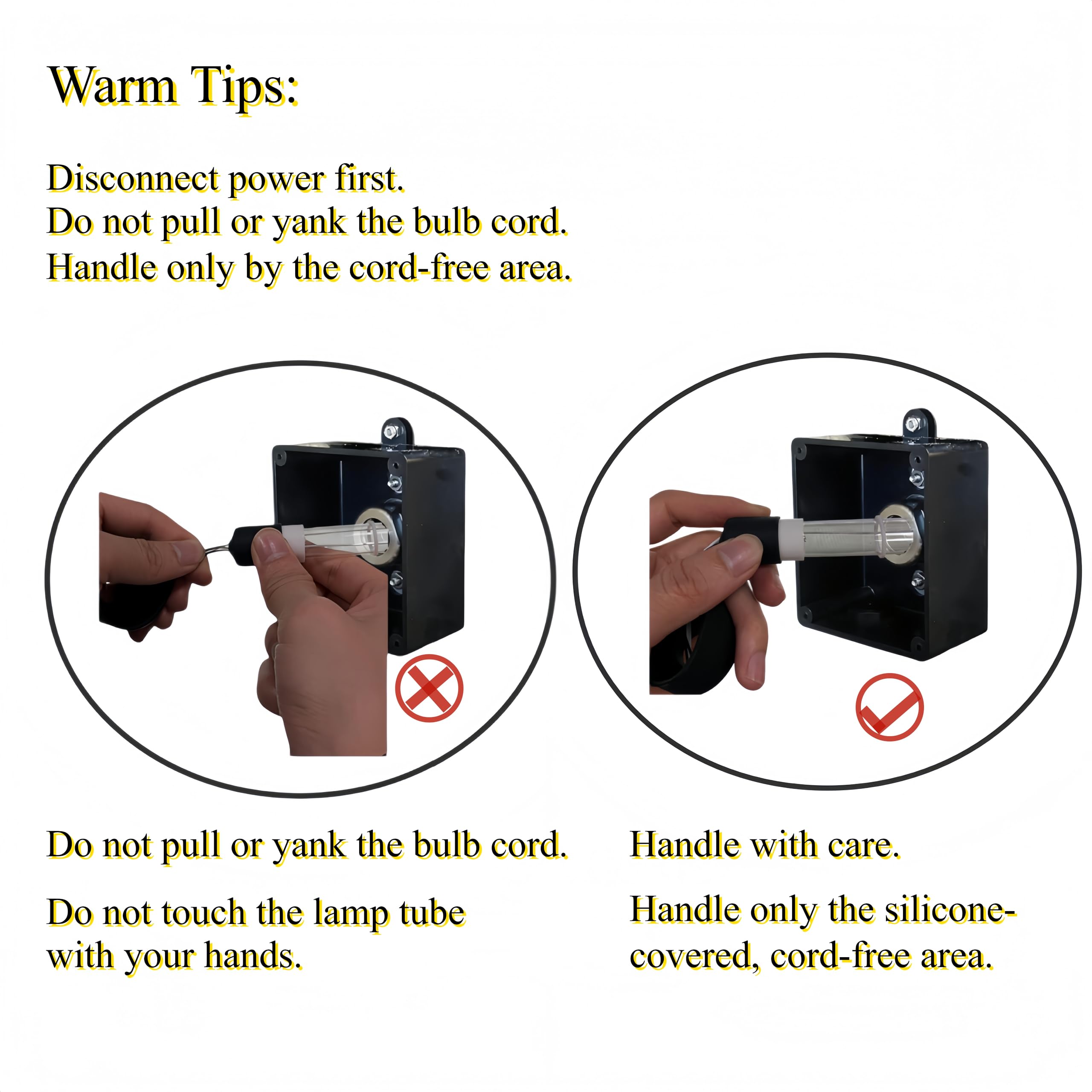 Warm Tips:

Disconnect power first.
Do not pull or yank the bulb cord.
Handle only by the cord-free area.

Do not pull or yank the bulb cord.

Do not touch the lamp tube with your hands.

Handle with care.

Handle only the silicone-covered, cord-free area.