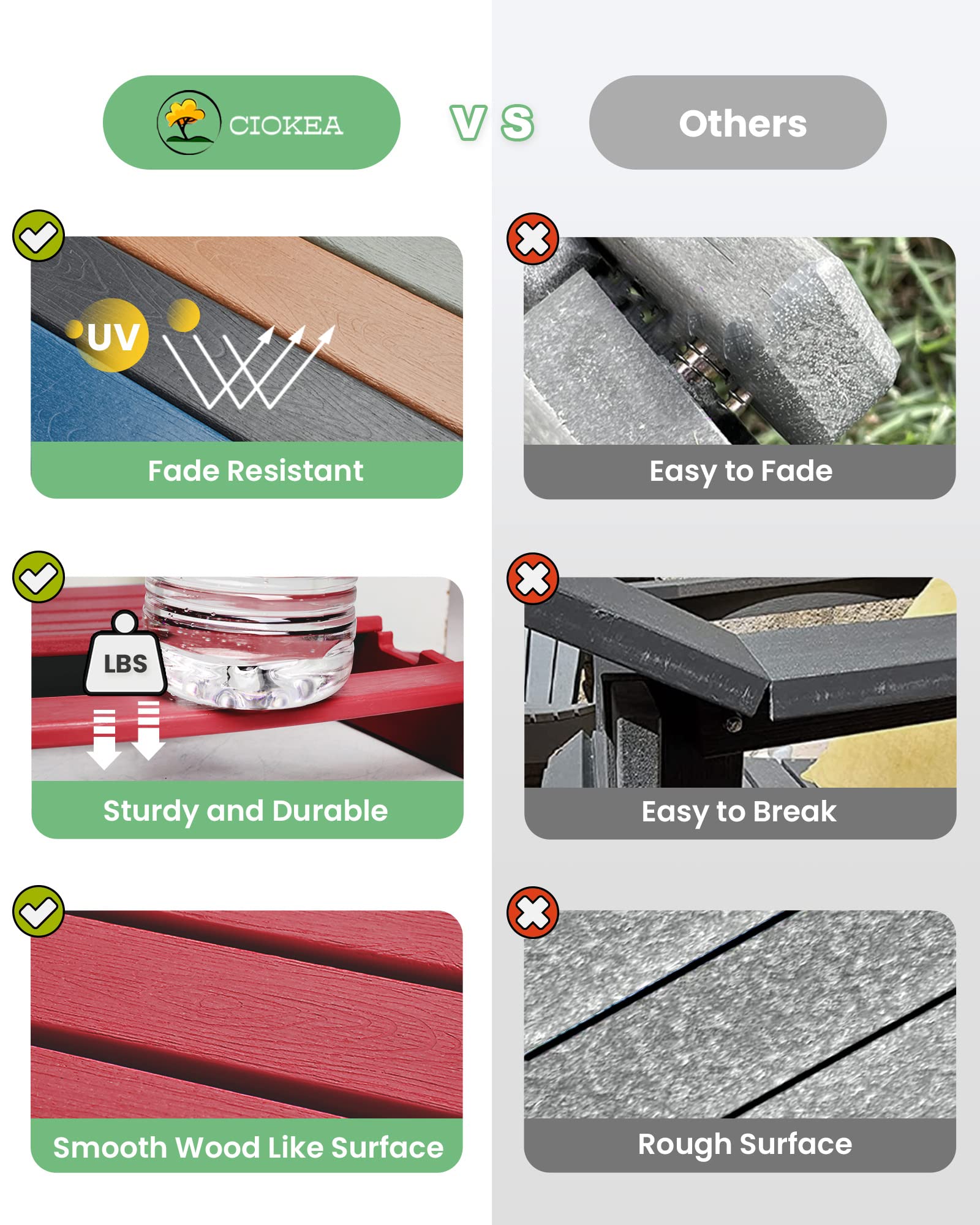 CIOKEA

VS

Others

UV

Fade Resistant

Easy to Fade

LBS

Sturdy and Durable

Easy to Break

Smooth Wood Like Surface

Rough Surface