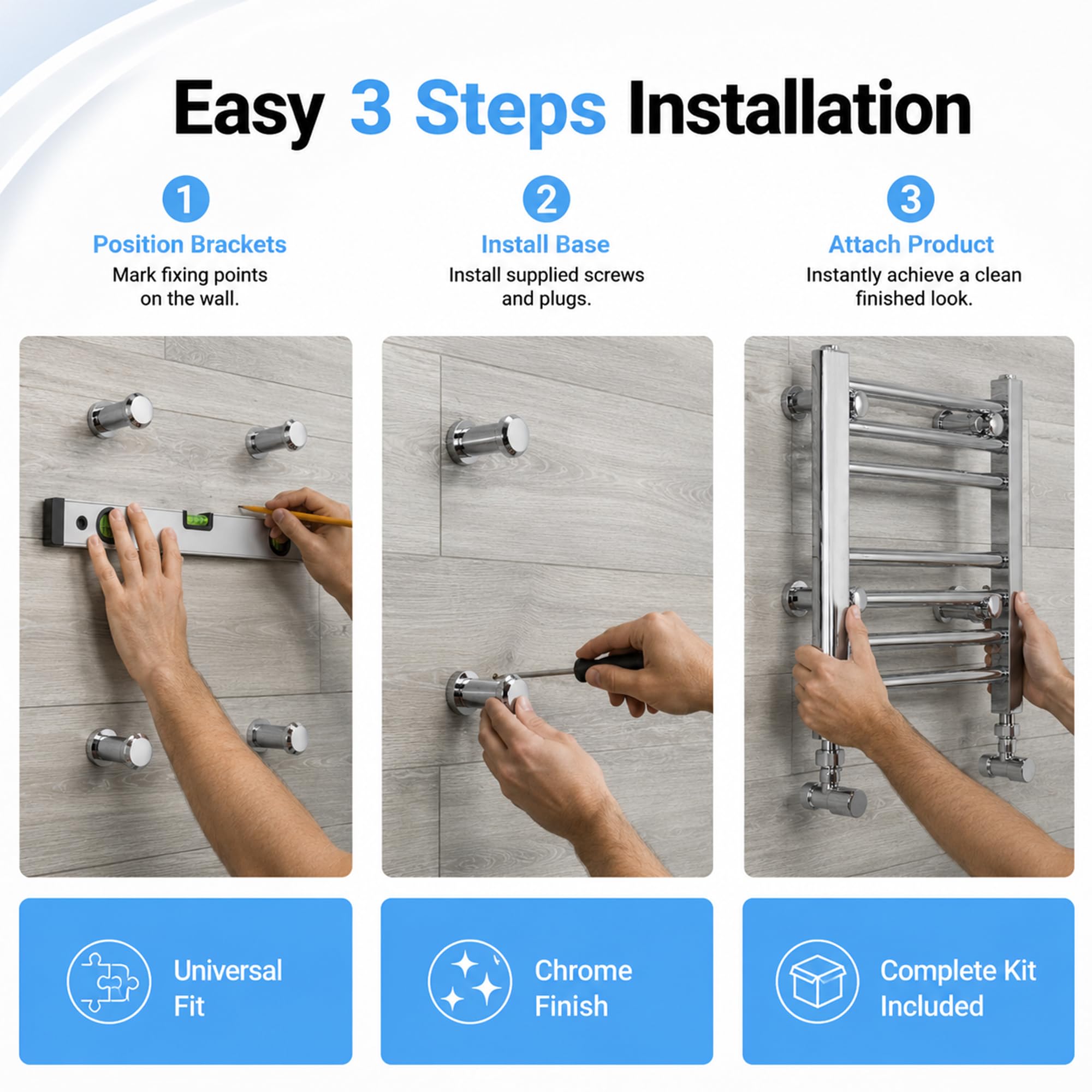 Easy 3 Steps Installation

1
Position Brackets
Mark fixing points on the wall.

2
Install Base
Install supplied screws and plugs.

3
Attach Product
Instantly achieve a clean finished look.

Universal Fit

Chrome Finish

Complete Kit Included