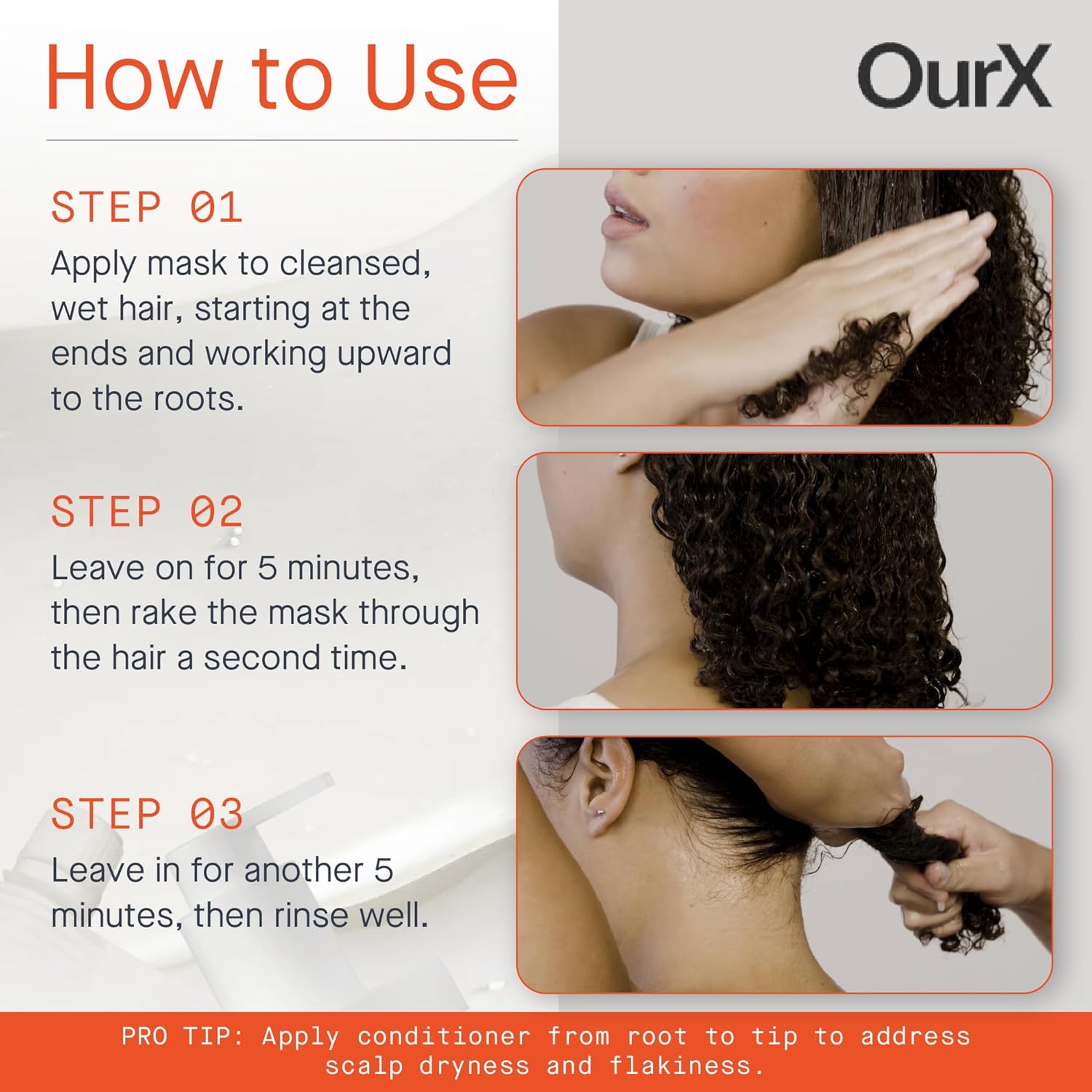 How to Use

OurX

STEP 01
Apply mask to cleansed, wet hair, starting at the ends and working upward to the roots.

STEP 02
Leave on for 5 minutes, then rake the mask through the hair a second time.

STEP 03
Leave in for another 5 minutes, then rinse well.

PRO TIP: Apply conditioner from root to tip to address scalp dryness and flakiness.