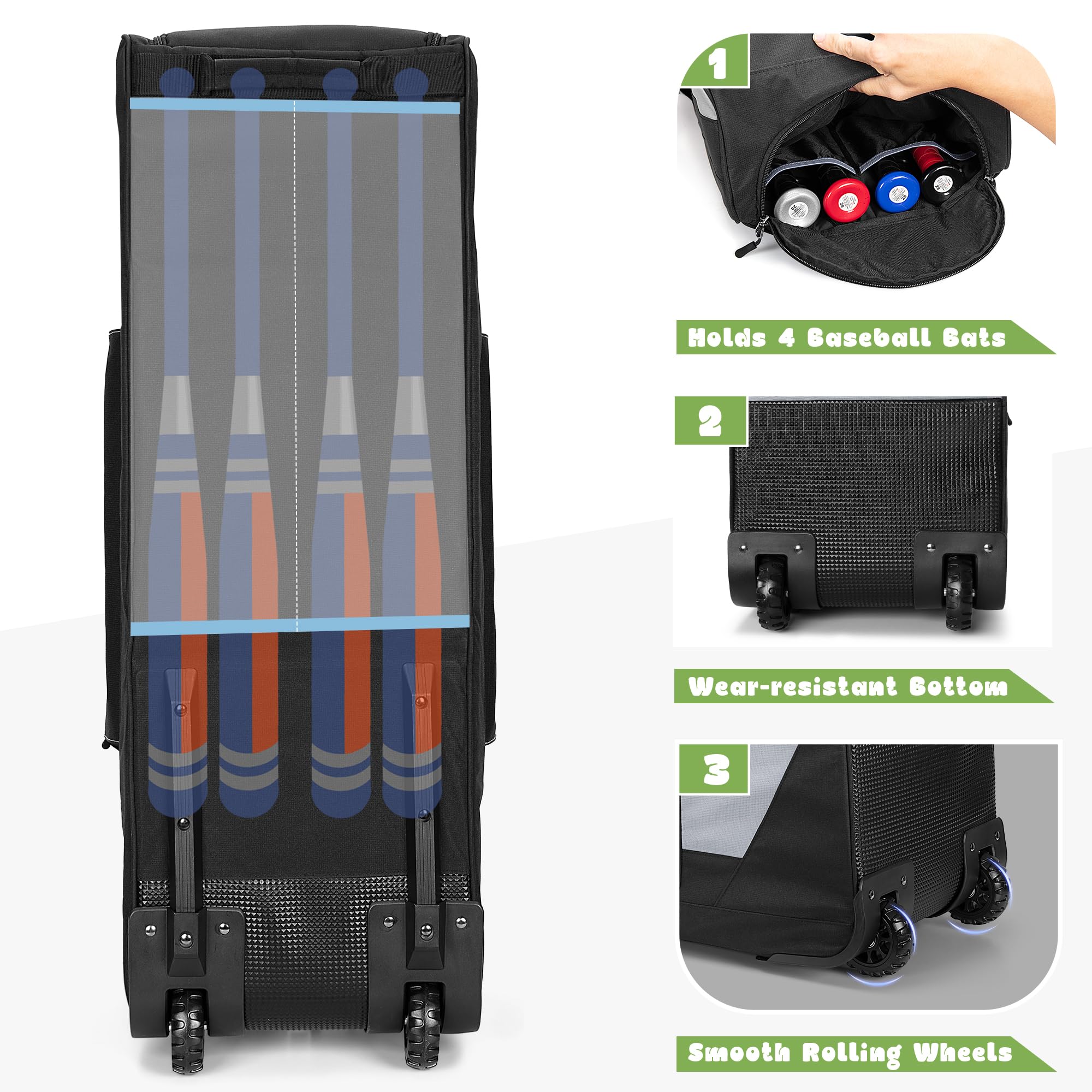 1

Holds 4 Baseball Bats

2

Wear-resistant Bottom

3

Smooth Rolling Wheels