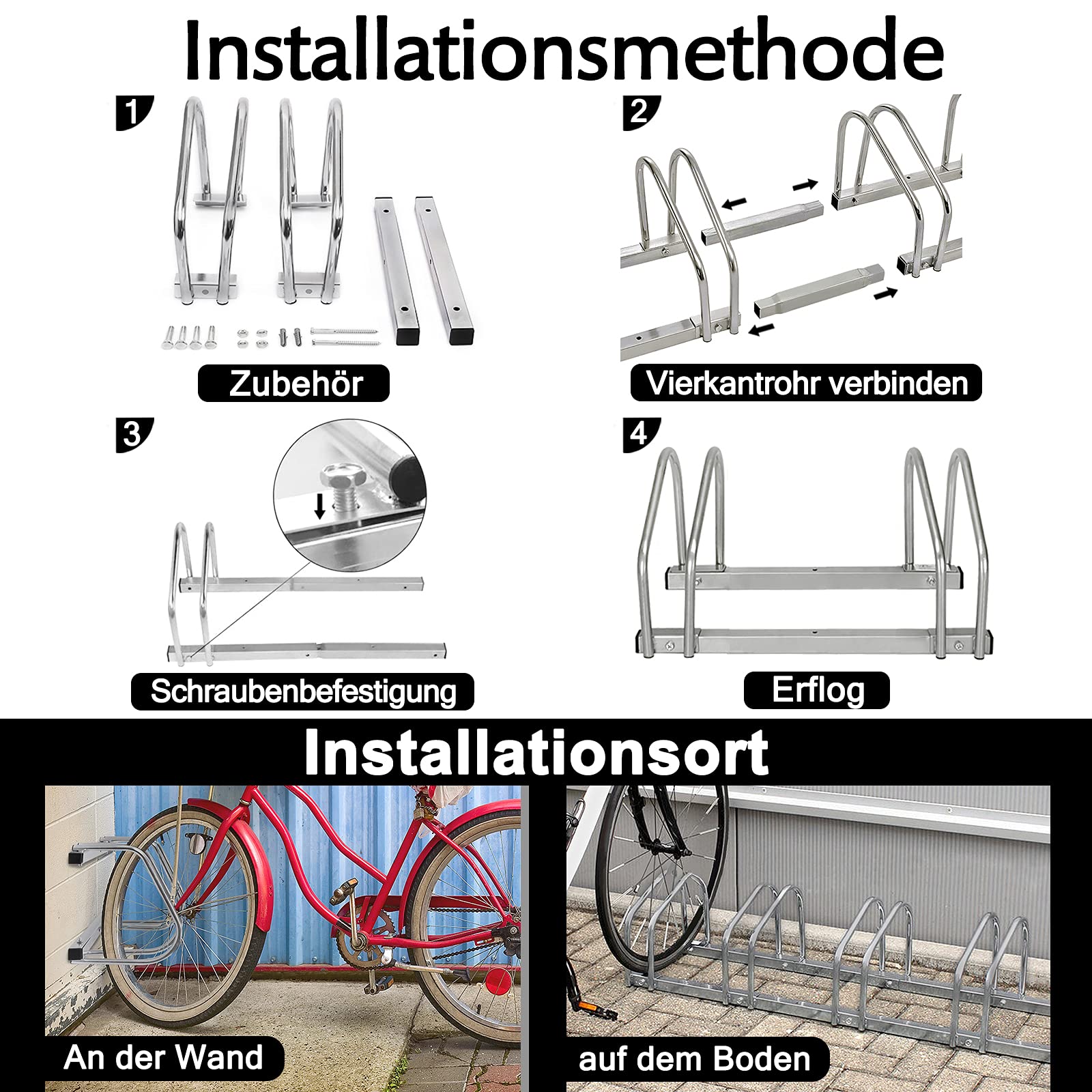 Installationsmethode

1

Zubehör

2

Vierkantrohr verbinden

3

Schraubenbefestigung

4

Erflog

Installationsort

An der Wand

auf dem Boden