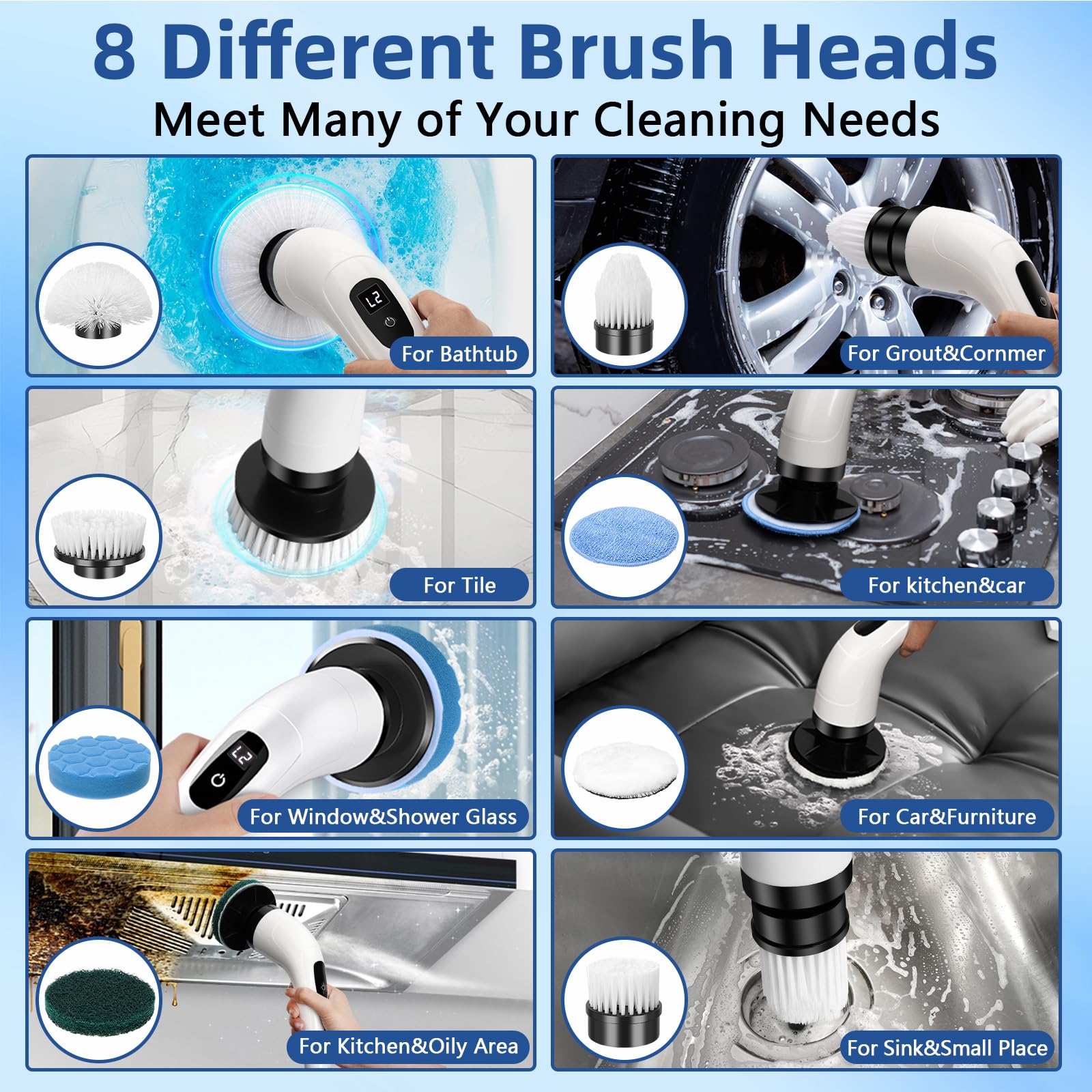 8 Different Brush Heads
Meet Many of Your Cleaning Needs

L2

For Bathtub

For Grout&Cornmer

For Tile

For kitchen&car

L2

For Window&Shower Glass

For Car&Furniture

For Kitchen&Oily Area

For Sink&Small Place