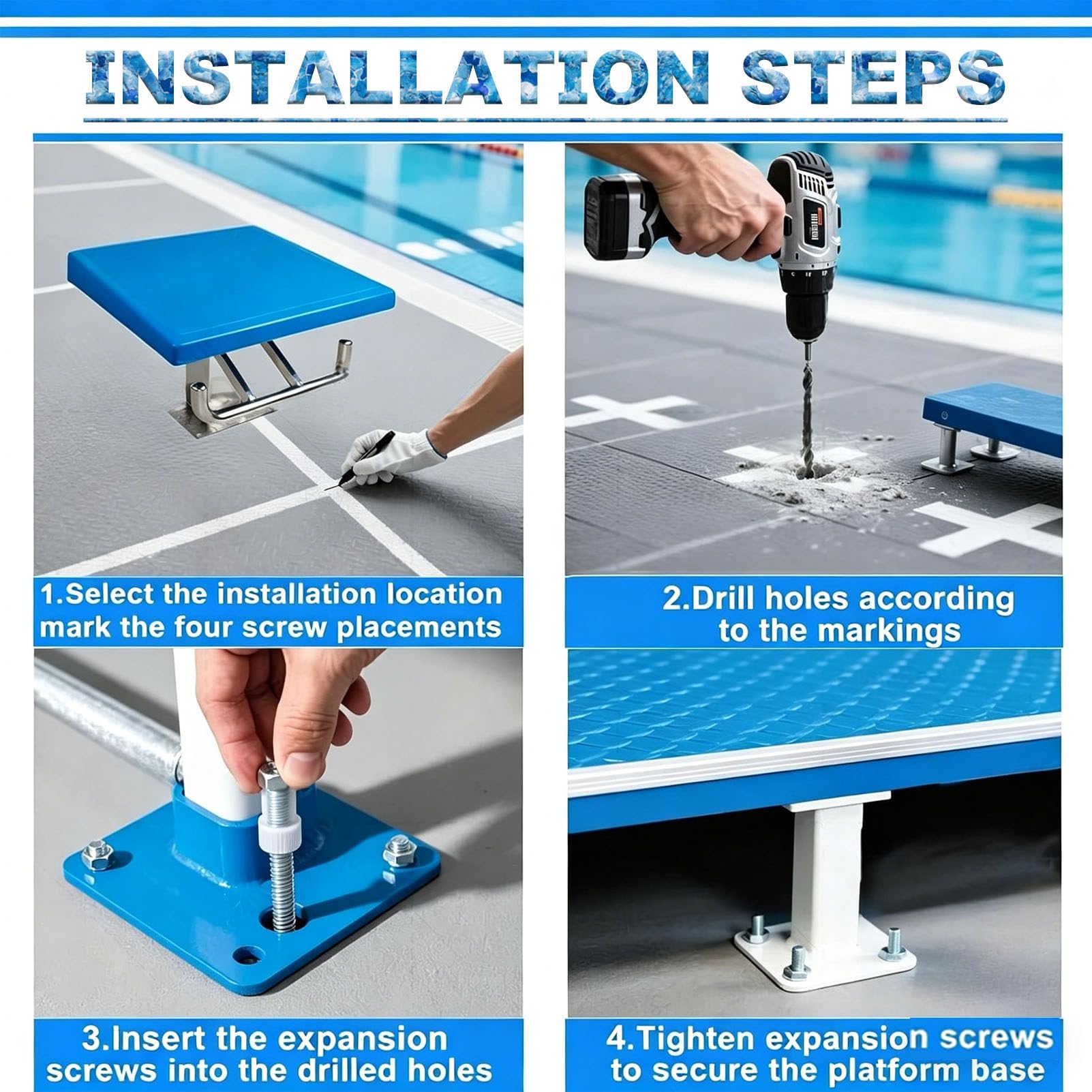 INSTALLATION STEPS

1.Select the installation location mark the four screw placements

2.Drill holes according to the markings

3.Insert the expansion screws into the drilled holes

4.Tighten expansion screws to secure the platform base