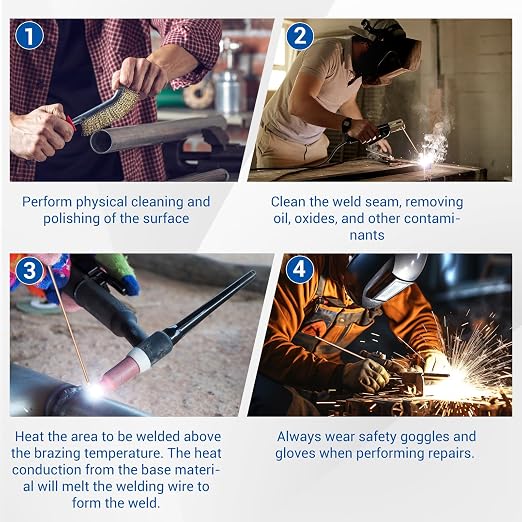 1

Perform physical cleaning and polishing of the surface

2

Clean the weld seam, removing oil, oxides, and other contaminants

3

Heat the area to be welded above the brazing temperature. The heat conduction from the base material will melt the welding wire to form the weld.

4

Always wear safety goggles and gloves when performing repairs.