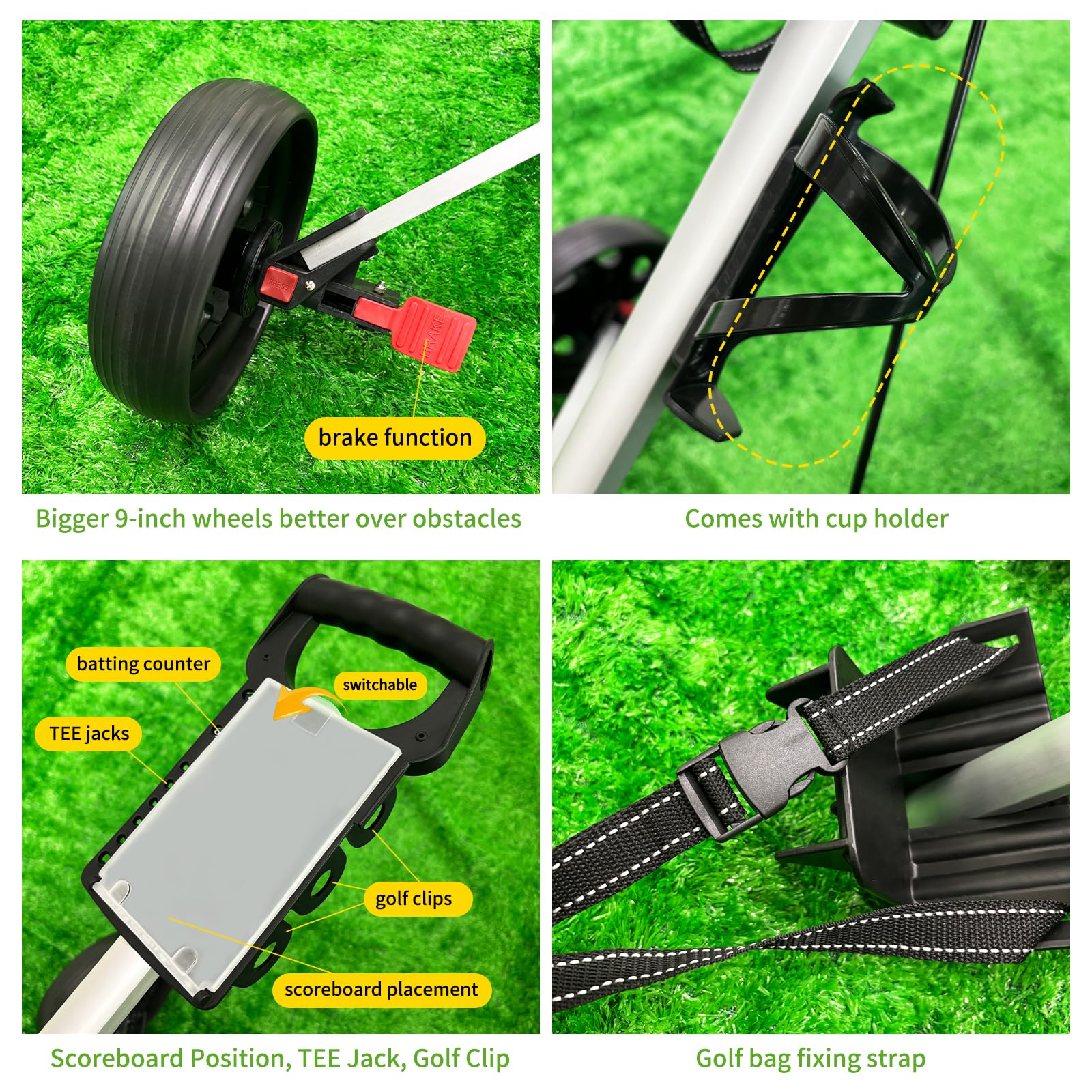 PRESS
BRAKE
brake function

Bigger 9-inch wheels better over obstacles

Comes with cup holder

batting counter
switchable
TEE jacks
golf clips
scoreboard placement

Scoreboard Position, TEE Jack, Golf Clip

Golf bag fixing strap