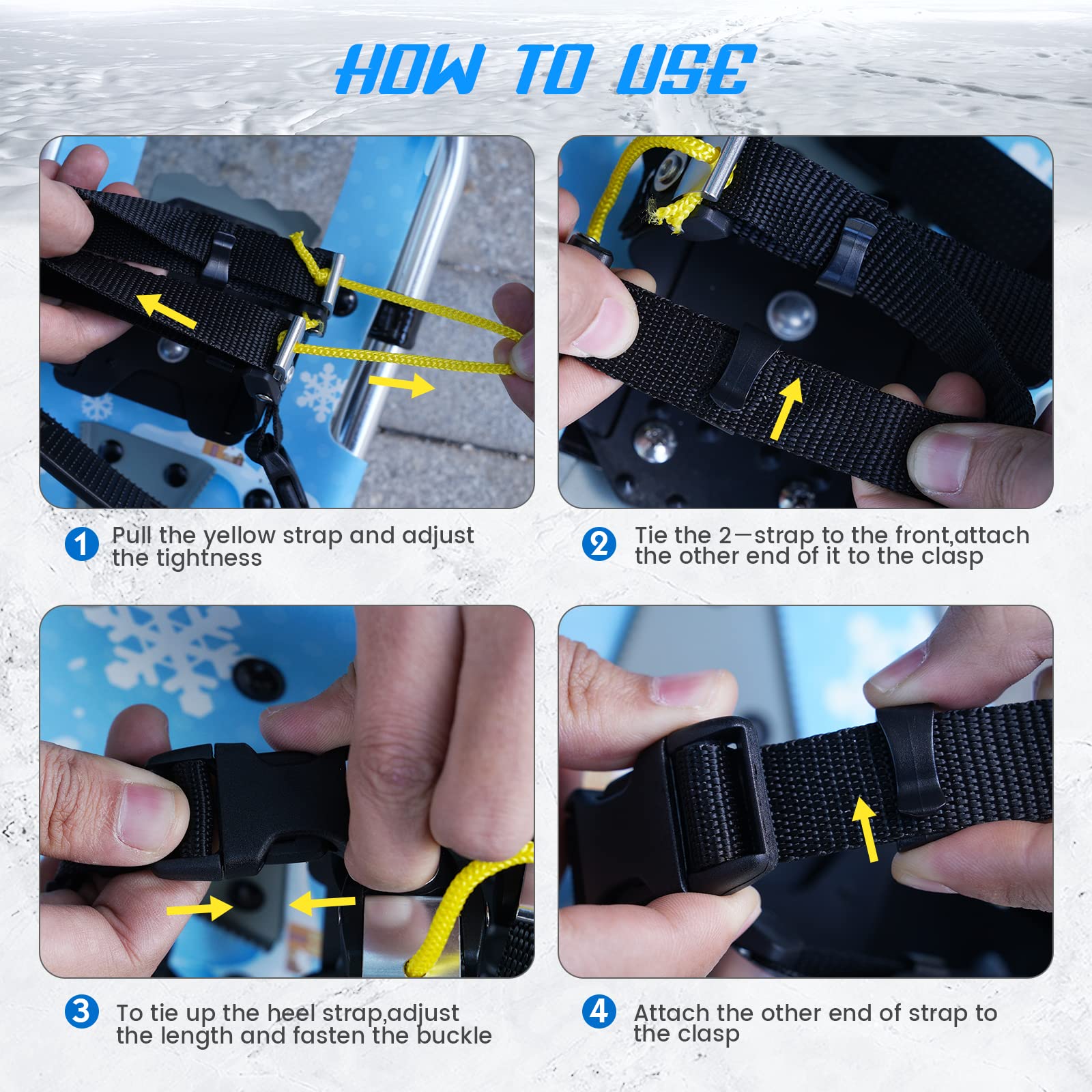 HOW TO USE

1 Pull the yellow strap and adjust the tightness

2 Tie the 2—strap to the front,attach the other end of it to the clasp

3 To tie up the heel strap,adjust the length and fasten the buckle

4 Attach the other end of strap to the clasp