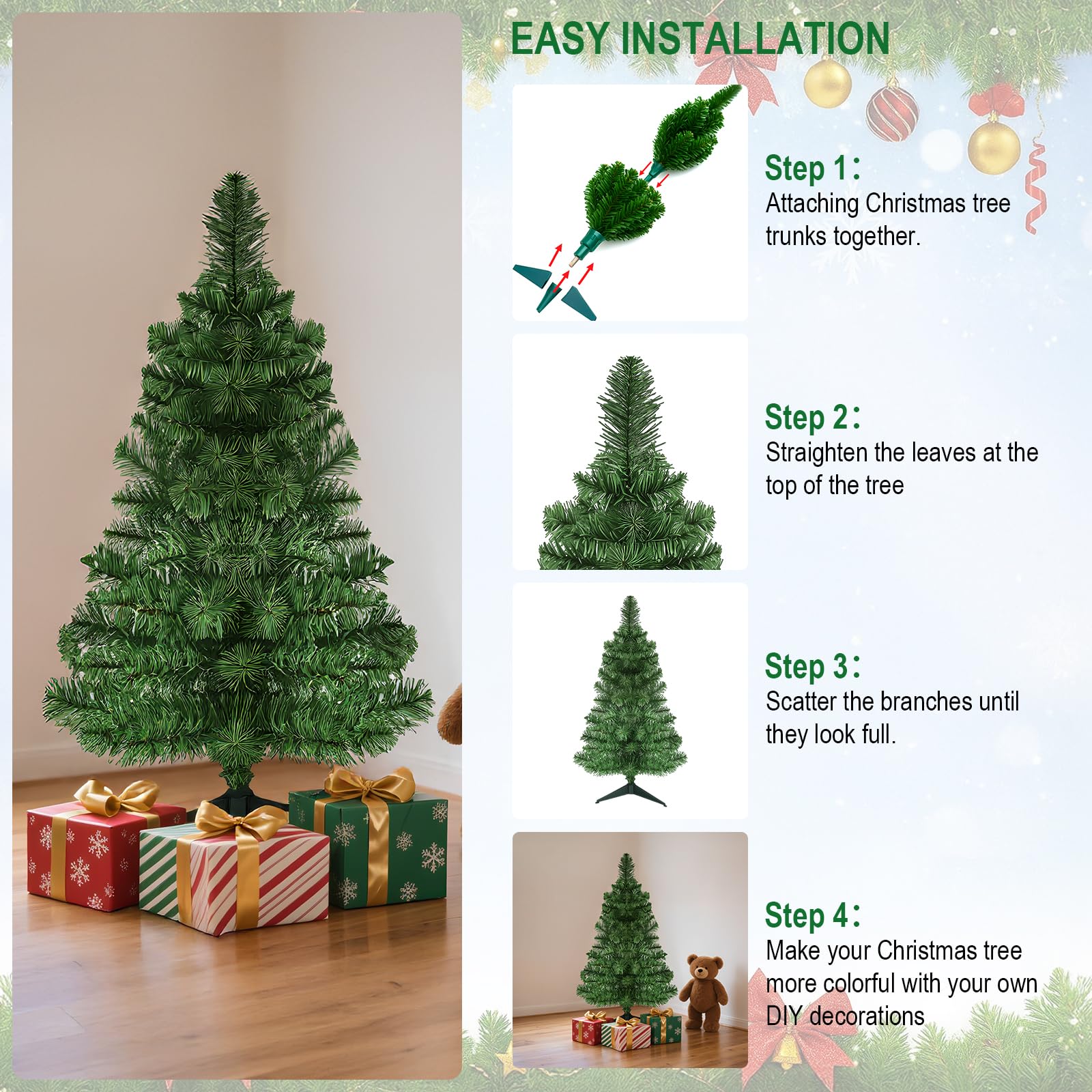 EASY INSTALLATION

Step 1：
Attaching Christmas tree trunks together.

Step 2：
Straighten the leaves at the top of the tree

Step 3：
Scatter the branches until they look full.

Step 4：
Make your Christmas tree more colorful with your own DIY decorations